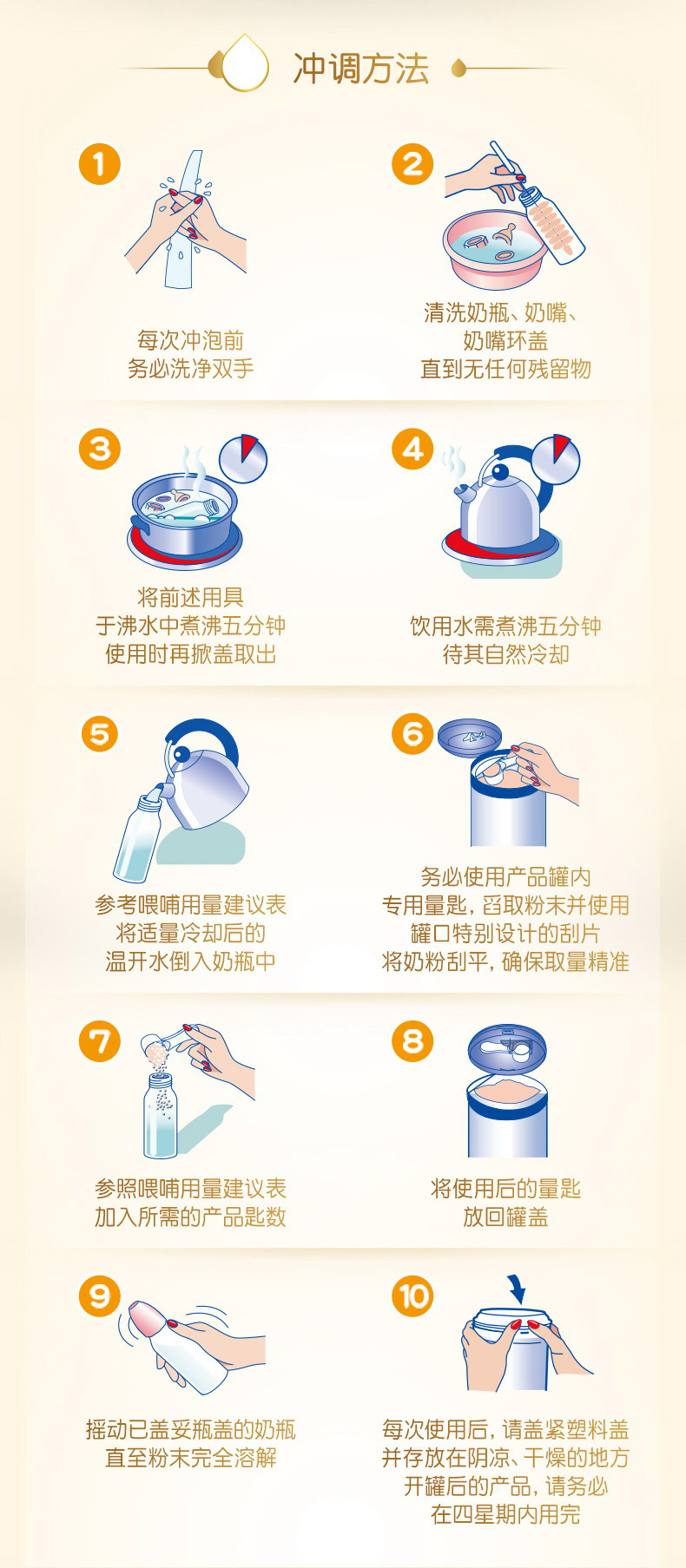 冲调方法

1
每次冲泡前
务必洗净双手

2
清洗奶瓶、奶嘴、
奶嘴环盖
直到无任何残留物

3
将前述用具
于沸水中煮沸五分钟
使用时再掀盖取出

4
饮用水需煮沸五分钟
待其自然冷却

5
参考喂哺用量建议表
将适量冷却后的
温开水倒入奶瓶中

6
务必使用产品罐内
专用量匙，舀取粉末并使用
罐口特别设计的刮片
将奶粉刮平，确保取量精准

7
参照喂哺用量建议表
加入所需的产品匙数

8
将使用后的量匙
放回罐盖

9
摇动已盖妥瓶盖的奶瓶
直至粉末完全溶解

10
每次使用后，请盖紧塑料盖
并存放在阴凉、干燥的地方
开罐后的产品，请务必
在四星期内用完