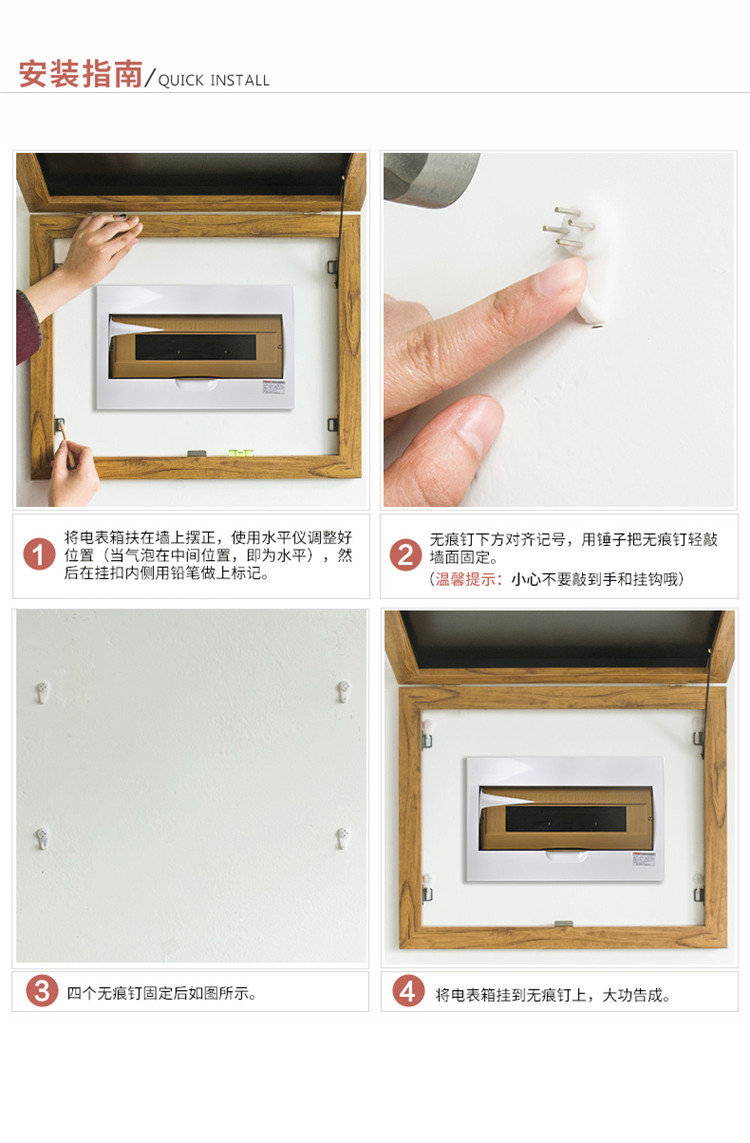 安装指南/QUICK INSTALL

1 将电表箱扶在墙上摆正，使用水平仪调整好位置（当气泡在中间位置，即为水平），然后在挂扣内侧用铅笔做上标记。

2 无痕钉下方对齐记号，用锤子把无痕钉轻敲墙面固定。
（温馨提示：小心不要敲到手和挂钩哦）

3 四个无痕钉固定后如图所示。

4 将电表箱挂到无痕钉上，大功告成。