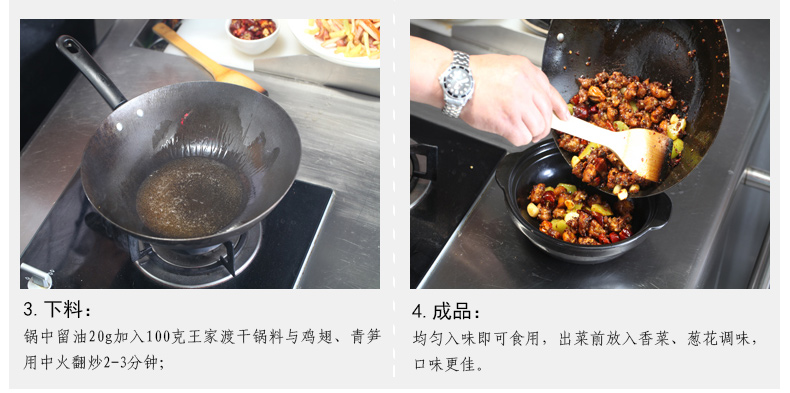 3. 下料：

锅中留油20g加入100克王家渡干锅料与鸡翅、青笋用中火翻炒2-3分钟；

4. 成品：

均匀入味即可食用，出菜前放入香菜、葱花调味，口味更佳。