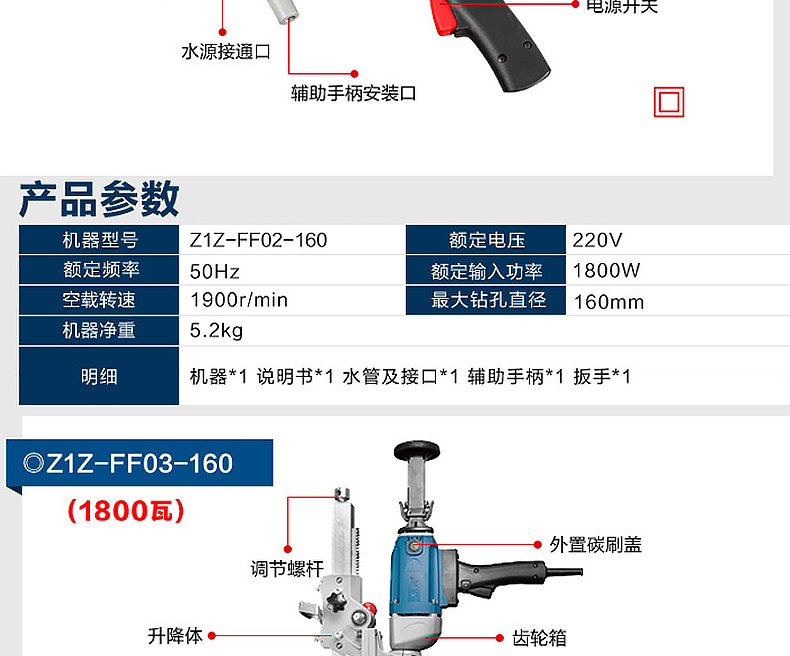 电源开关

水源接通口

辅助手柄安装口

产品参数

| 机器型号 | Z1Z-FF02-160 | 额定电压 | 220V |
|---|---|---|---|
| 额定频率 | 50Hz | 额定输入功率 | 1800W |
| 空载转速 | 1900r/min | 最大钻孔直径 | 160mm |
| 机器净重 | 5.2kg | | |
| 明细 | 机器*1 说明书*1 水管及接口*1 辅助手柄*1 扳手*1 | | |

◎Z1Z-FF03-160

(1800瓦)

调节螺杆

外置碳刷盖

升降体

齿轮箱