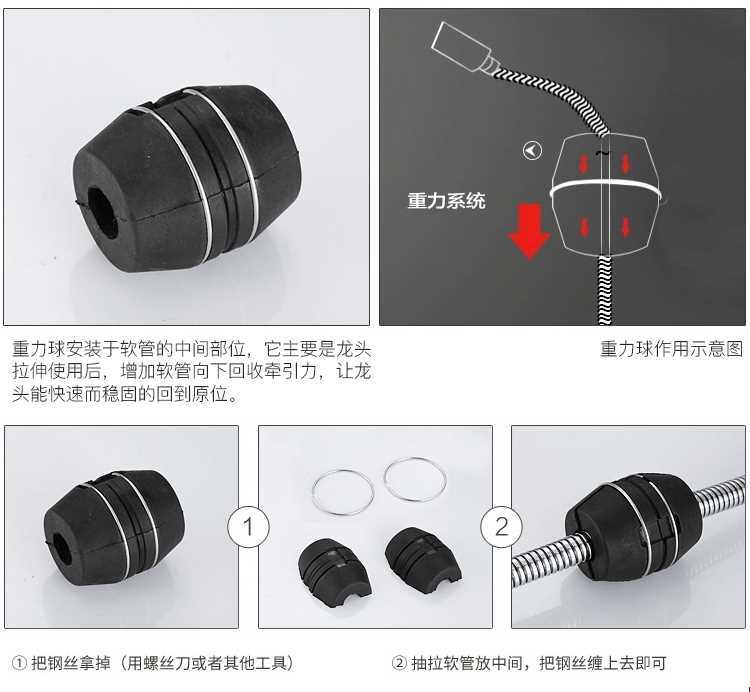 重力系统

重力球安装于软管的中间部位，它主要是龙头拉伸使用后，增加软管向下回收牵引力，让龙头能快速而稳固的回到原位。

重力球作用示意图

1

2

① 把钢丝拿掉（用螺丝刀或者其他工具）

② 抽拉软管放中间，把钢丝缠上去即可