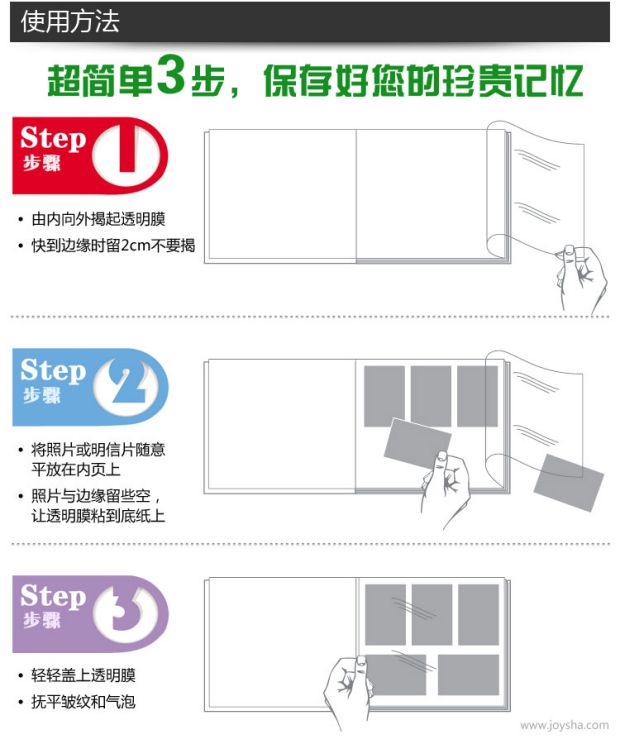 使用方法

超简单3步，保存好您的珍贵记忆

Step 步骤 1

• 由内向外揭起透明膜
• 快到边缘时留2cm不要揭

Step 步骤 2

• 将照片或明信片随意平放在内页上
• 照片与边缘留些空，让透明膜粘到底纸上

Step 步骤 3

• 轻轻盖上透明膜
• 抚平皱纹和气泡

www.joysha.com