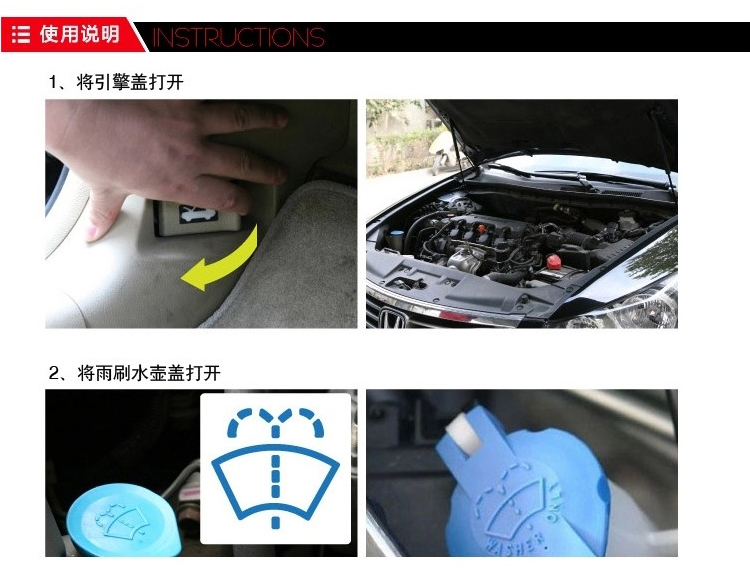 使用说明 INSTRUCTIONS

1、将引擎盖打开

2、将雨刷水壶盖打开

WASHER