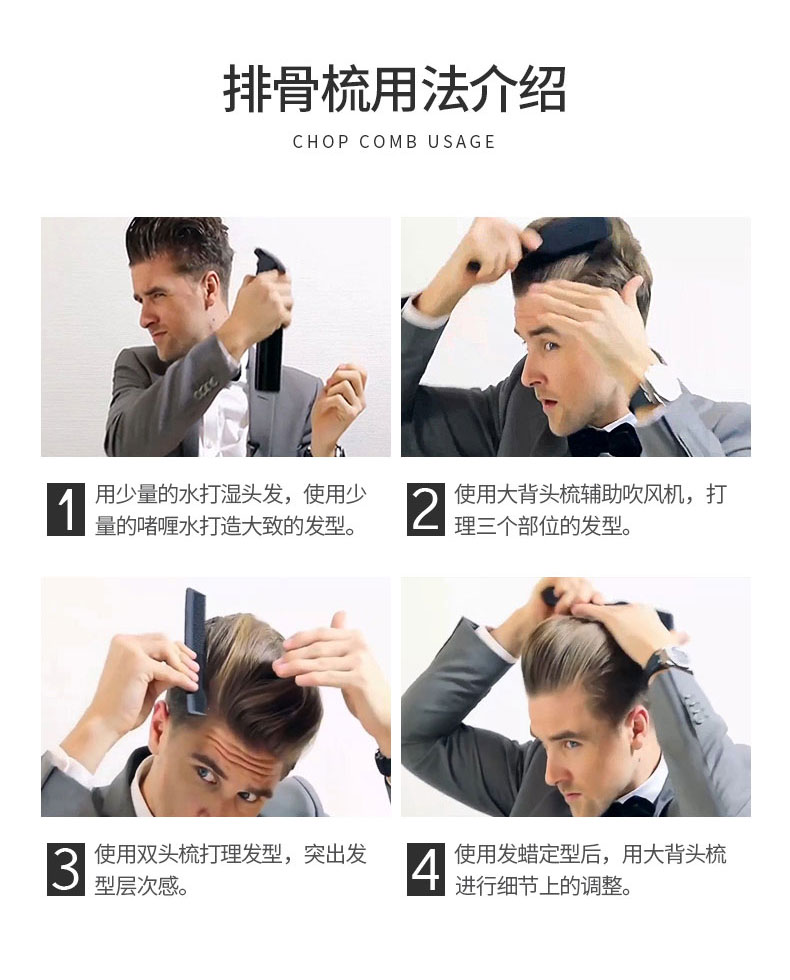 排骨梳用法介绍

CHOP COMB USAGE

1 用少量的水打湿头发，使用少量的啫喱水打造大致的发型。

2 使用大背头梳辅助吹风机，打理三个部位的发型。

3 使用双头梳打理发型，突出发型层次感。

4 使用发蜡定型后，用大背头梳进行细节上的调整。