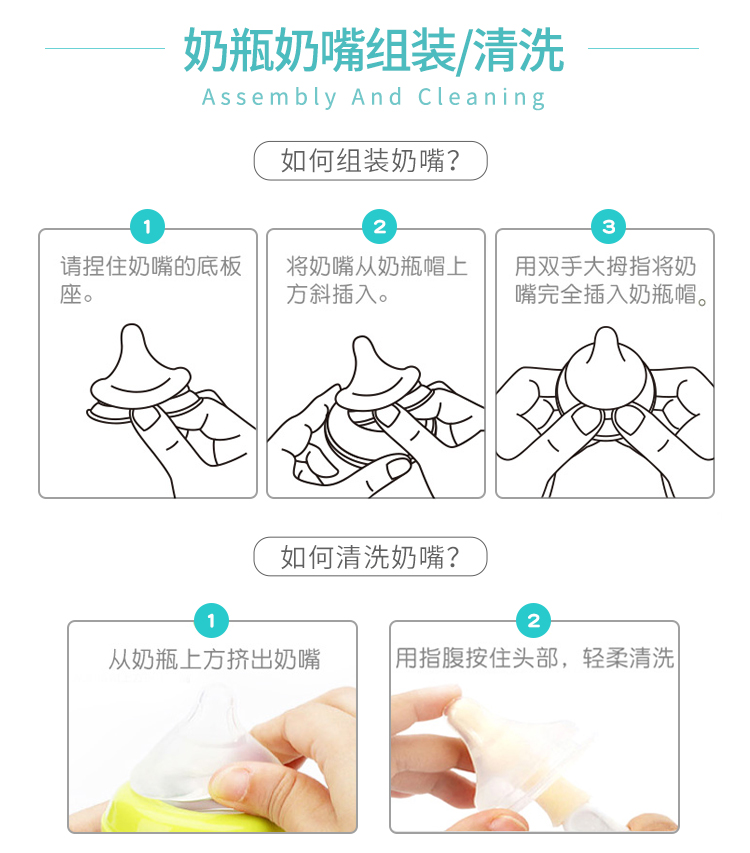 奶瓶奶嘴组装/清洗
Assembly And Cleaning

如何组装奶嘴?

1
请捏住奶嘴的底板座。

2
将奶嘴从奶瓶帽上方斜插入。

3
用双手大拇指将奶嘴完全插入奶瓶帽。

如何清洗奶嘴?

1
从奶瓶上方挤出奶嘴

2
用指腹按住头部，轻柔清洗