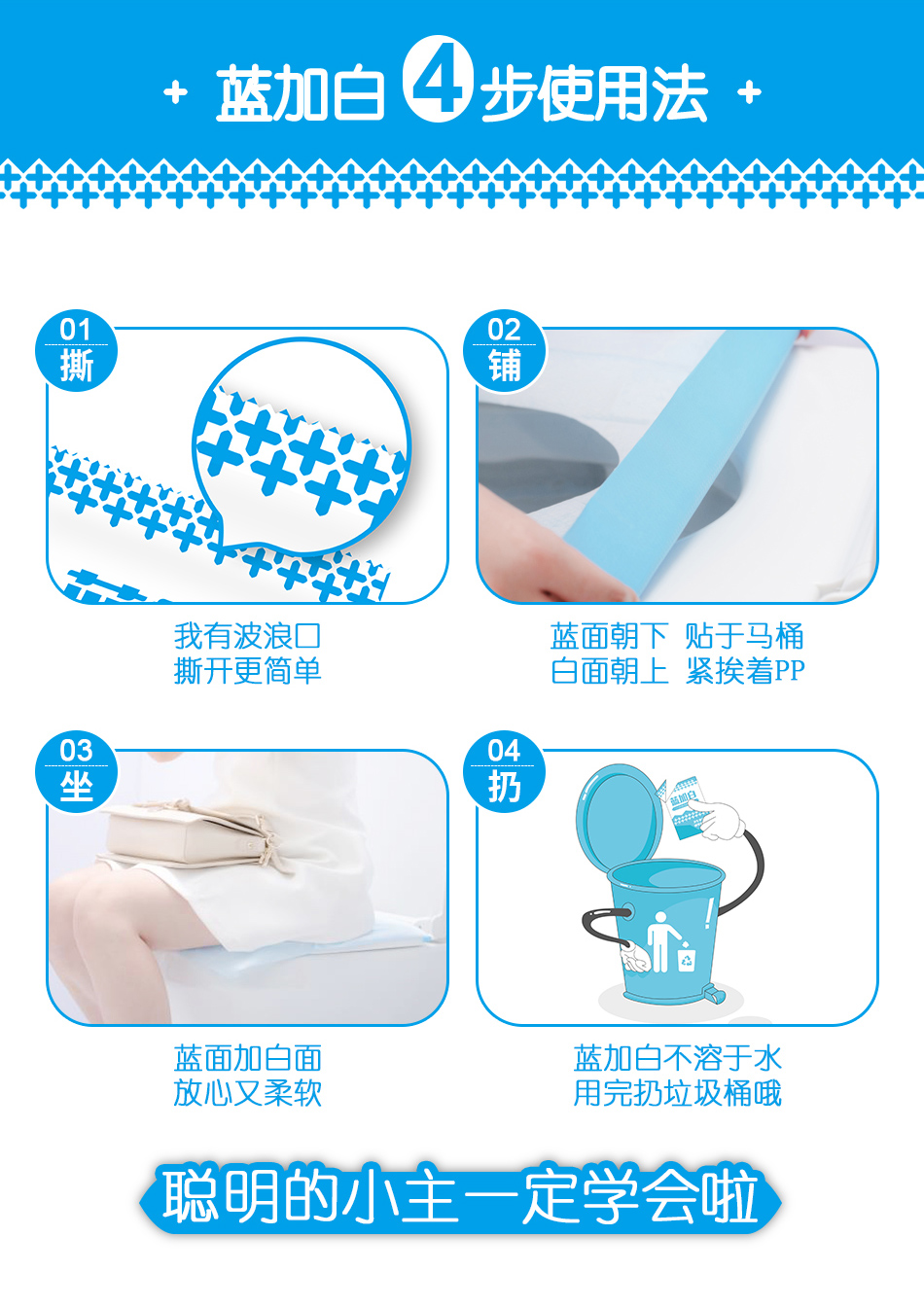 + 蓝加白 4 步使用法 +

01
撕

我有波浪口
撕开更简单

02
铺

蓝面朝下 贴于马桶
白面朝上 紧挨着PP

03
坐

蓝面加白面
放心又柔软

04
扔

蓝加白

蓝加白不溶于水
用完扔垃圾桶哦

聪明的小主一定学会啦