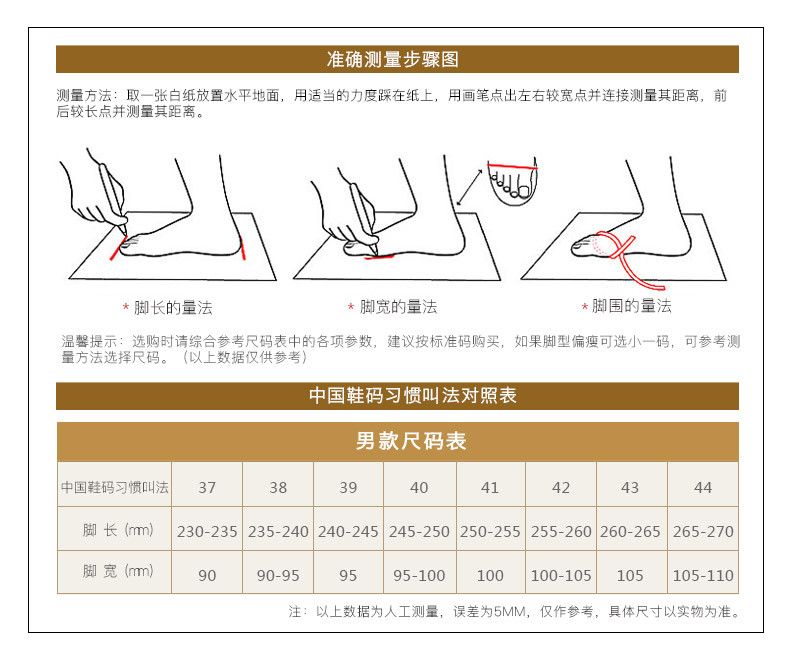 准确测量步骤图

测量方法：取一张白纸放置水平地面，用适当的力度踩在纸上，用画笔点出左右较宽点并连接测量其距离，前后较长点并测量其距离。

* 脚长的量法

* 脚宽的量法

* 脚围的量法

温馨提示：选购时请综合参考尺码表中的各项参数，建议按标准码购买，如果脚型偏瘦可选小一码，可参考测量方法选择尺码。（以上数据仅供参考）

中国鞋码习惯叫法对照表

男款尺码表

| 中国鞋码习惯叫法 | 37 | 38 | 39 | 40 | 41 | 42 | 43 | 44 |
|---|---|---|---|---|---|---|---|---|
| 脚 长 (mm) | 230-235 | 235-240 | 240-245 | 245-250 | 250-255 | 255-260 | 260-265 | 265-270 |
| 脚 宽 (mm) | 90 | 90-95 | 95 | 95-100 | 100 | 100-105 | 105 | 105-110 |

注：以上数据为人工测量，误差为5MM，仅作参考，具体尺寸以实物为准。