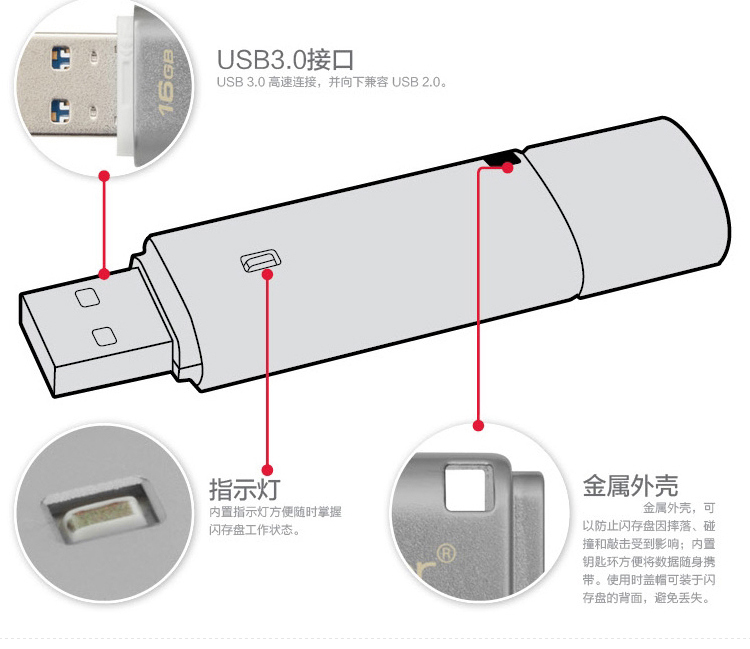 16GB

USB3.0接口
USB 3.0 高速连接，并向下兼容 USB 2.0。

指示灯
内置指示灯方便随时掌握闪存盘工作状态。

r®

金属外壳
金属外壳，可以防止闪存盘因摔落、碰撞和敲击受到影响；内置钥匙环方便将数据随身携带。使用时盖帽可装于闪存盘的背面，避免丢失。