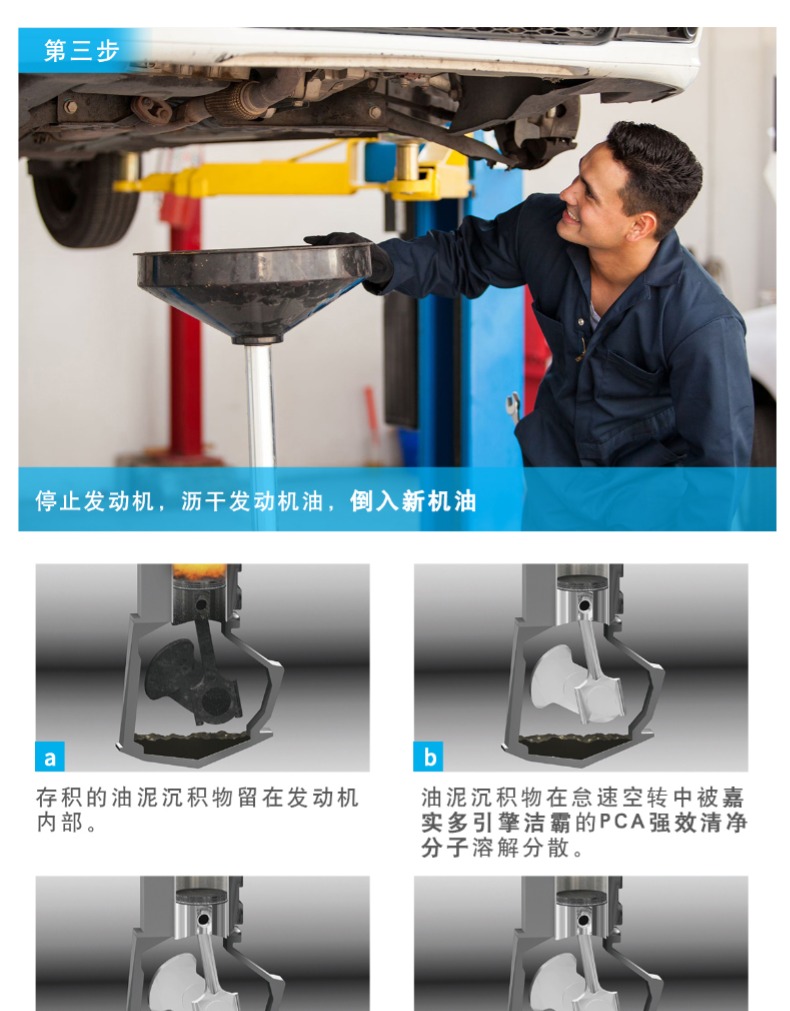 第三步

停止发动机，沥干发动机油，倒入新机油

a

存积的油泥沉积物留在发动机内部。

b

油泥沉积物在怠速空转中被嘉实多引擎洁霸的PCA强效清净分子溶解分散。