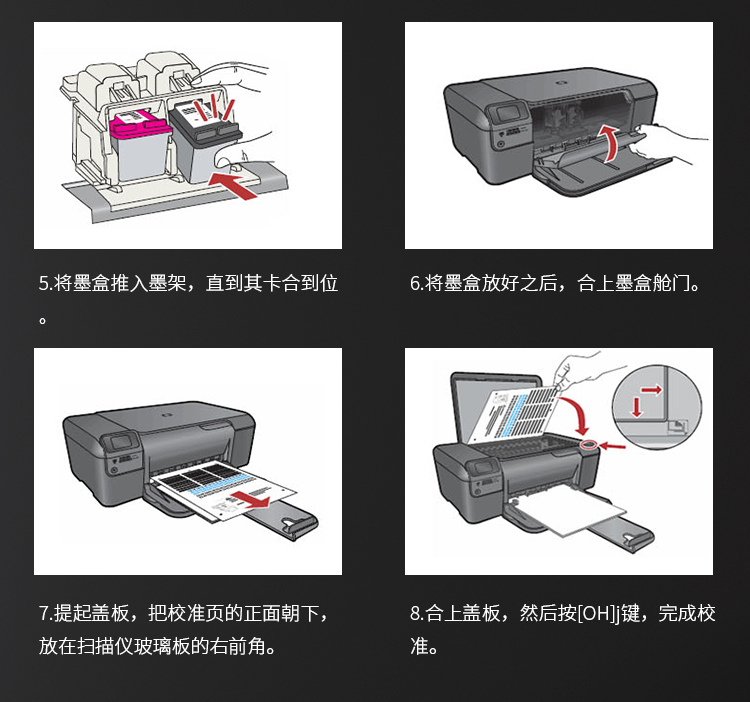 5.将墨盒推入墨架，直到其卡合到位。

6.将墨盒放好之后，合上墨盒舱门。

7.提起盖板，把校准页的正面朝下，放在扫描仪玻璃板的右前角。

8.合上盖板，然后按[OH]j键，完成校准。