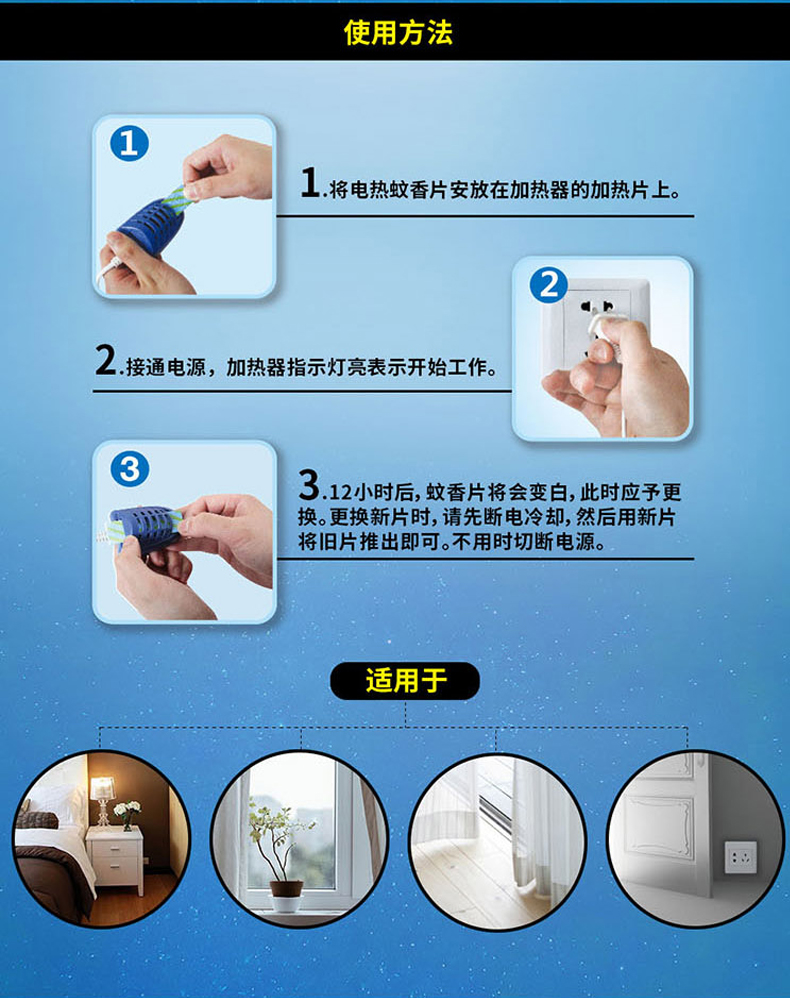 使用方法

1

1.将电热蚊香片安放在加热器的加热片上。

2

2.接通电源，加热器指示灯亮表示开始工作。

3

3.12小时后，蚊香片将会变白，此时应予更换。更换新片时，请先断电冷却，然后用新片将旧片推出即可。不用时切断电源。

适用于