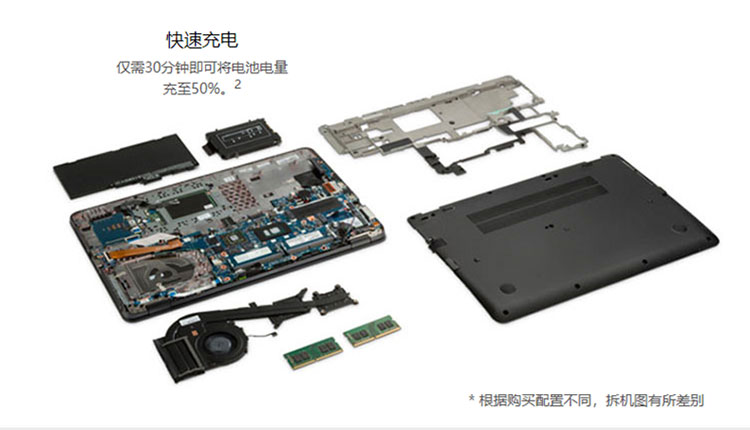 快速充电

仅需30分钟即可将电池电量充至50%。$^2$

* 根据购买配置不同，拆机图有所差别