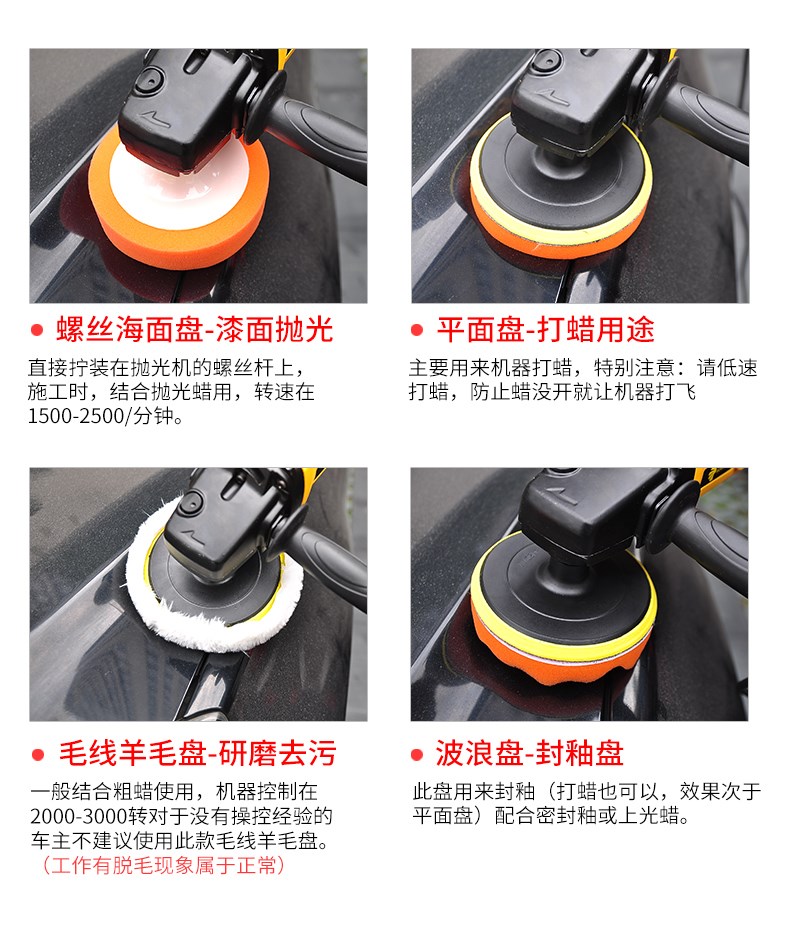 ● 螺丝海面盘-漆面抛光

直接拧装在抛光机的螺丝杆上，施工时，结合抛光蜡用，转速在1500-2500/分钟。

● 平面盘-打蜡用途

主要用来机器打蜡，特别注意：请低速打蜡，防止蜡没开就让机器打飞

● 毛线羊毛盘-研磨去污

一般结合粗蜡使用，机器控制在2000-3000转对于没有操控经验的车主不建议使用此款毛线羊毛盘。
（工作有脱毛现象属于正常）

● 波浪盘-封釉盘

此盘用来封釉（打蜡也可以，效果次于平面盘）配合密封釉或上光蜡。