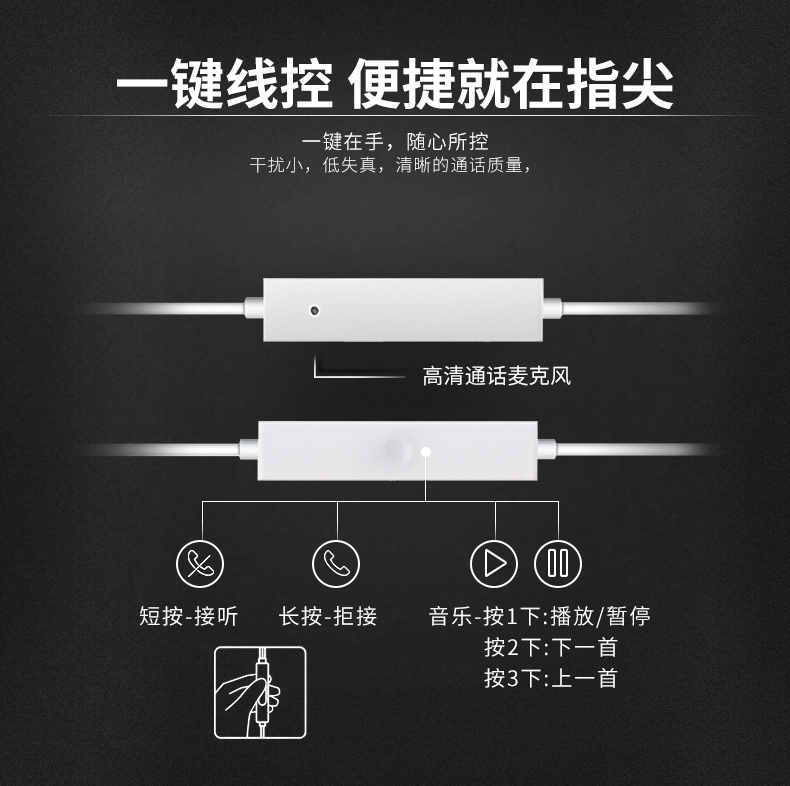 一键线控 便捷就在指尖

一键在手，随心所控
干扰小，低失真，清晰的通话质量，

高清通话麦克风

短按-接听

长按-拒接

音乐-按1下:播放/暂停
按2下:下一首
按3下:上一首