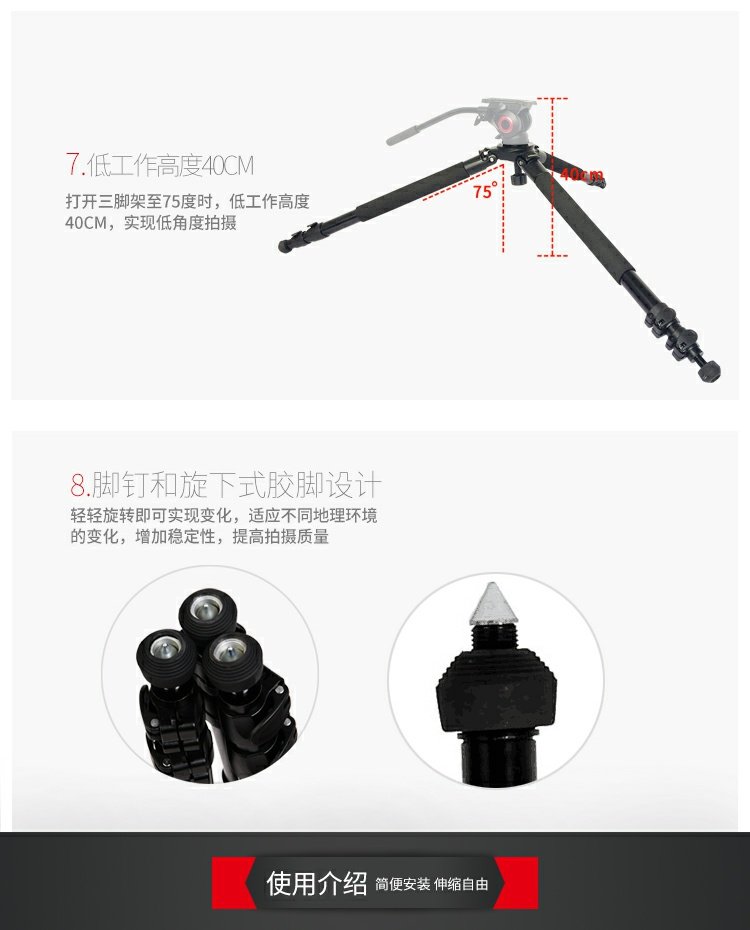 7.低工作高度40CM

打开三脚架至75度时，低工作高度40CM，实现低角度拍摄

75°

40cm

8.脚钉和旋下式胶脚设计

轻轻旋转即可实现变化，适应不同地理环境的变化，增加稳定性，提高拍摄质量

使用介绍 简便安装 伸缩自由