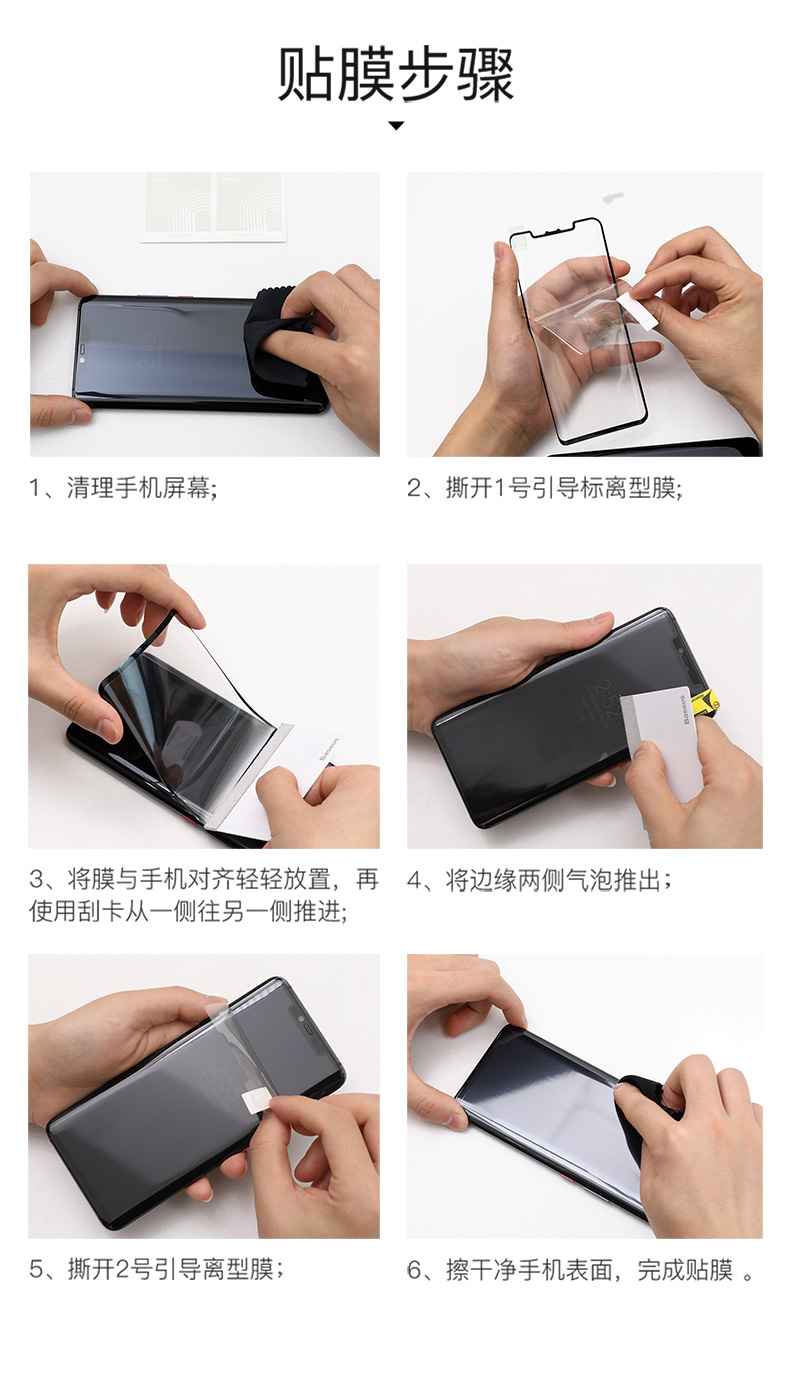 贴膜步骤

1、清理手机屏幕;

2、撕开1号引导标离型膜;

3、将膜与手机对齐轻轻放置，再使用刮卡从一侧往另一侧推进;

4、将边缘两侧气泡推出；

5、撕开2号引导离型膜；

6、擦干净手机表面，完成贴膜 。