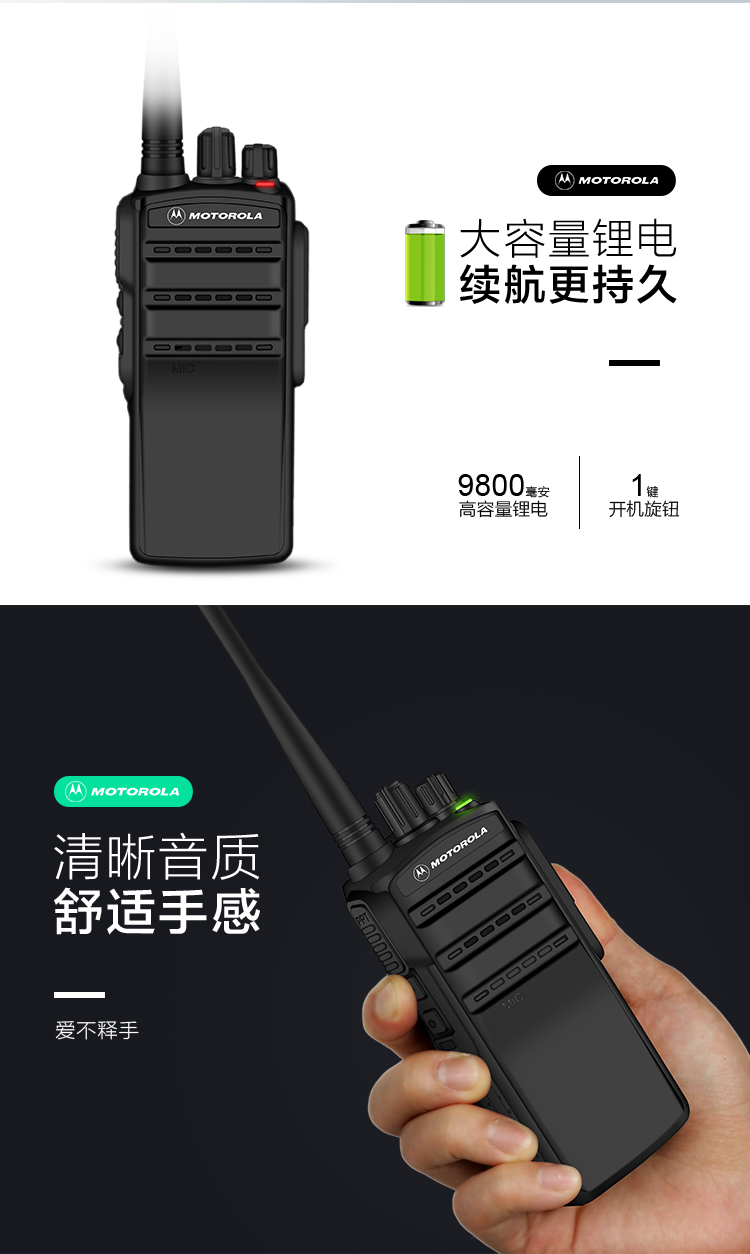 MOTOROLA

MIC

MOTOROLA

大容量锂电
续航更持久

9800毫安
高容量锂电

1键
开机旋钮

MOTOROLA

清晰音质
舒适手感

爱不释手

MOTOROLA

MIC