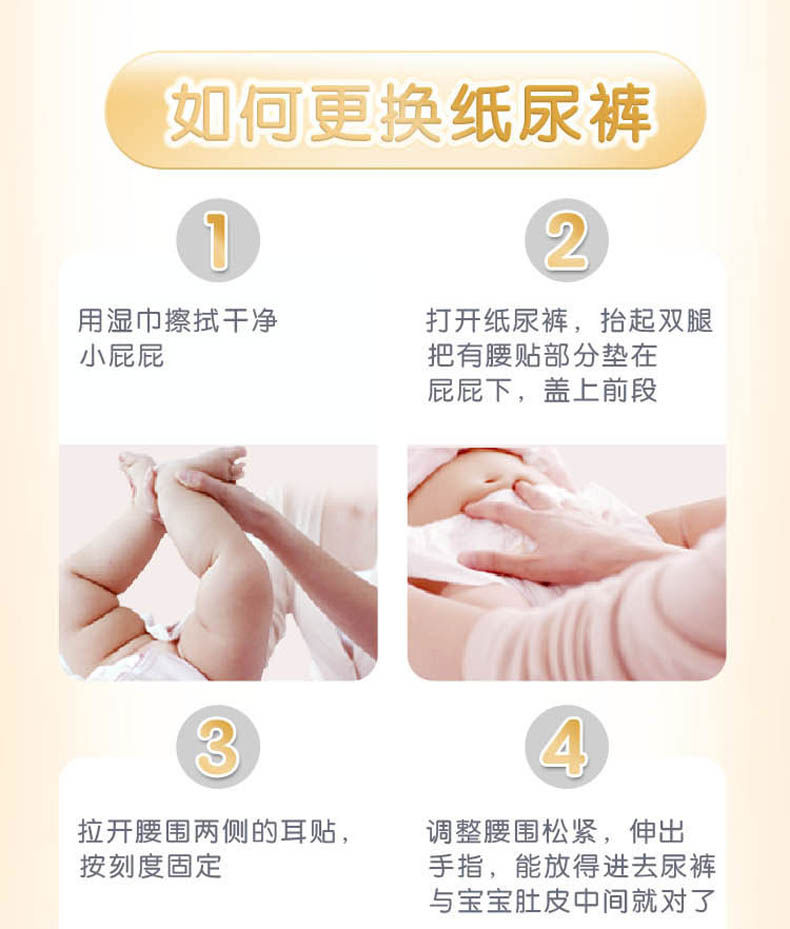 如何更换纸尿裤

1

用湿巾擦拭干净小屁屁

2

打开纸尿裤，抬起双腿把有腰贴部分垫在屁屁下，盖上前段

3

拉开腰围两侧的耳贴，按刻度固定

4

调整腰围松紧，伸出手指，能放得进去尿裤与宝宝肚皮中间就对了