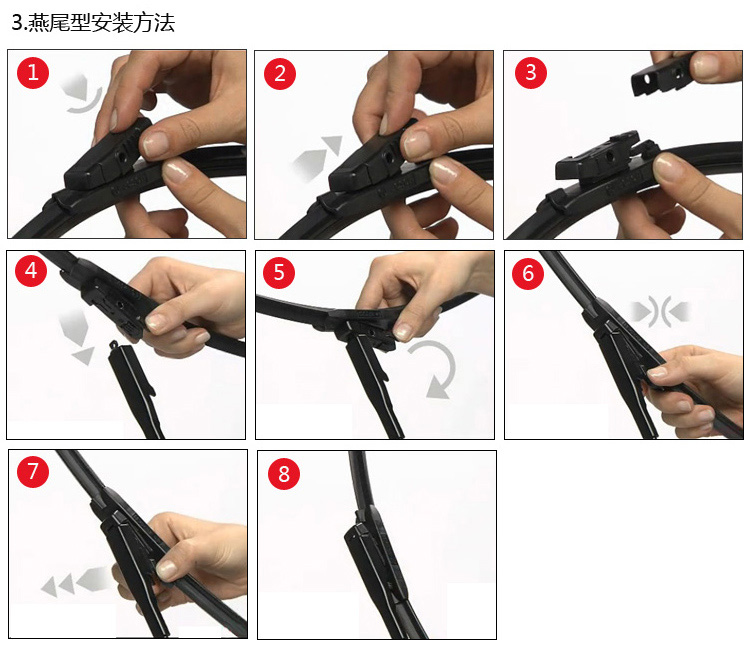 3.燕尾型安装方法

1

2

3

4

5

6

7

8