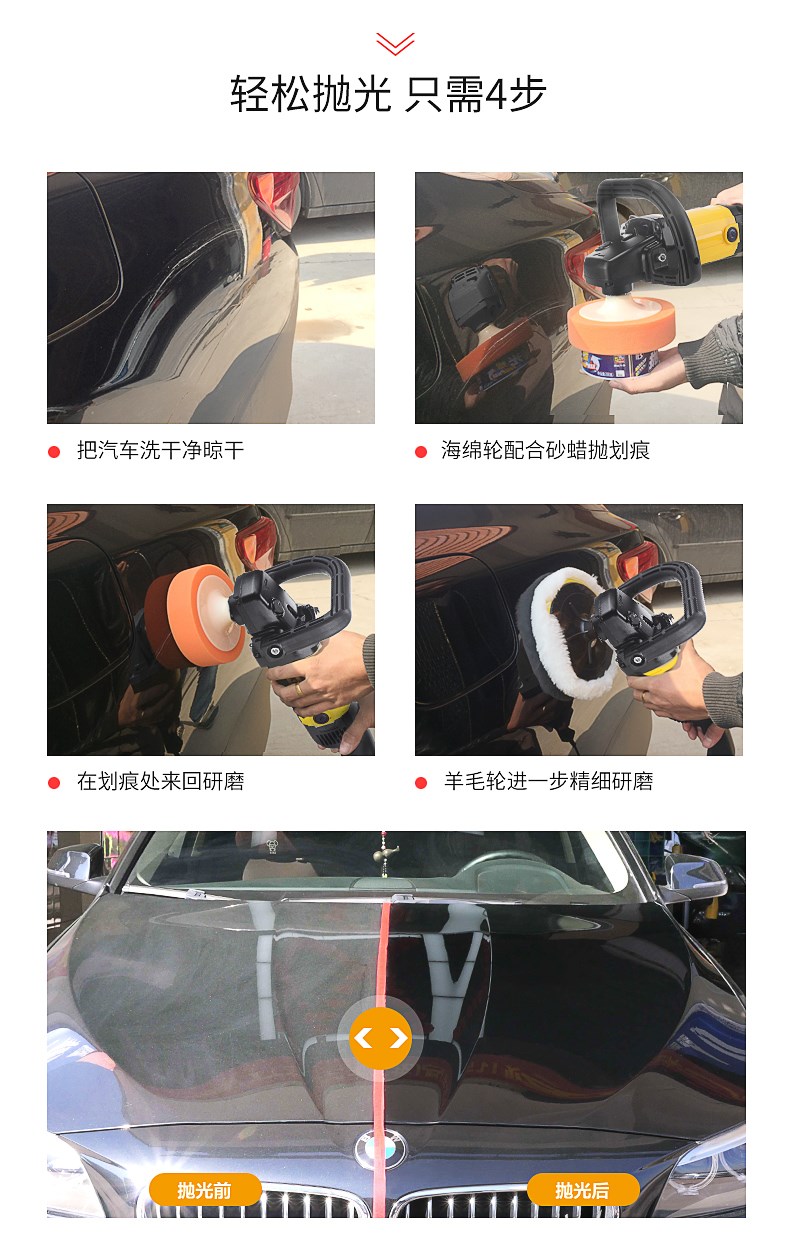 轻松抛光 只需4步

把汽车洗干净晾干

海绵轮配合砂蜡抛划痕

在划痕处来回研磨

羊毛轮进一步精细研磨

抛光前

抛光后