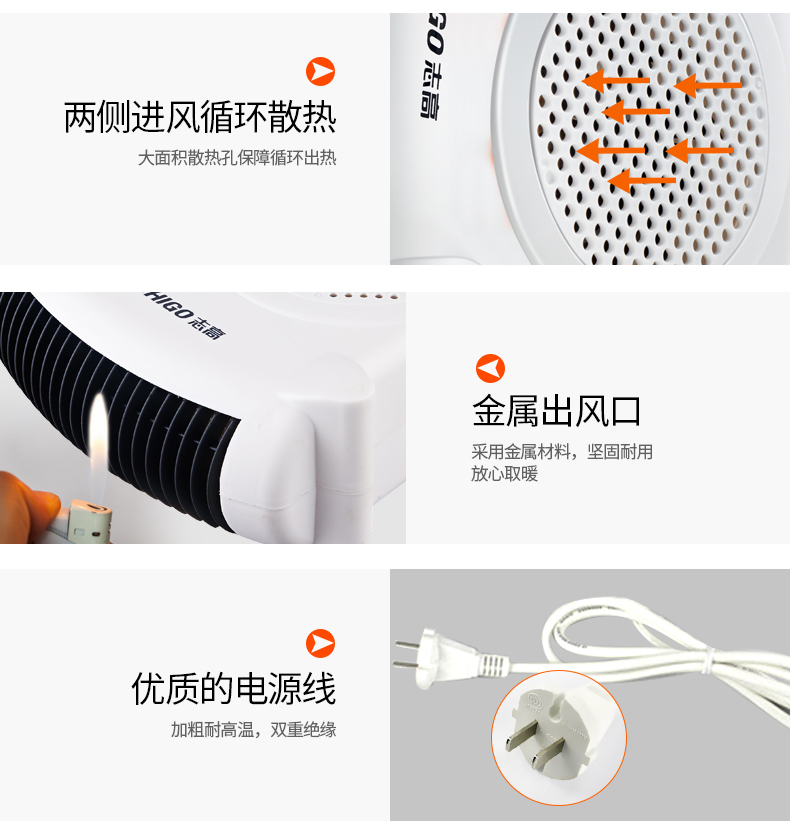 两侧进风循环散热

大面积散热孔保障循环出热

GO 志高

HIGO 志高

金属出风口

采用金属材料，坚固耐用 放心取暖

优质的电源线

加粗耐高温，双重绝缘