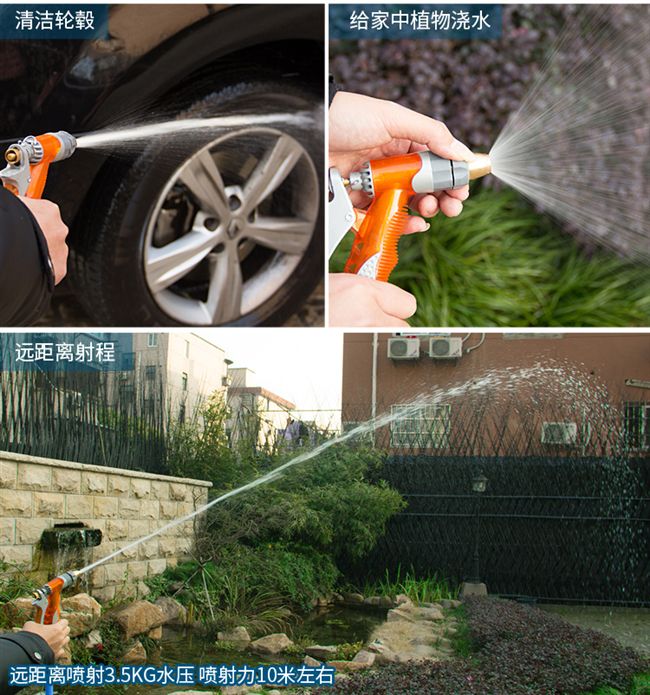 清洁轮毂

给家中植物浇水

远距离射程

远距离喷射3.5KG水压 喷射力10米左右