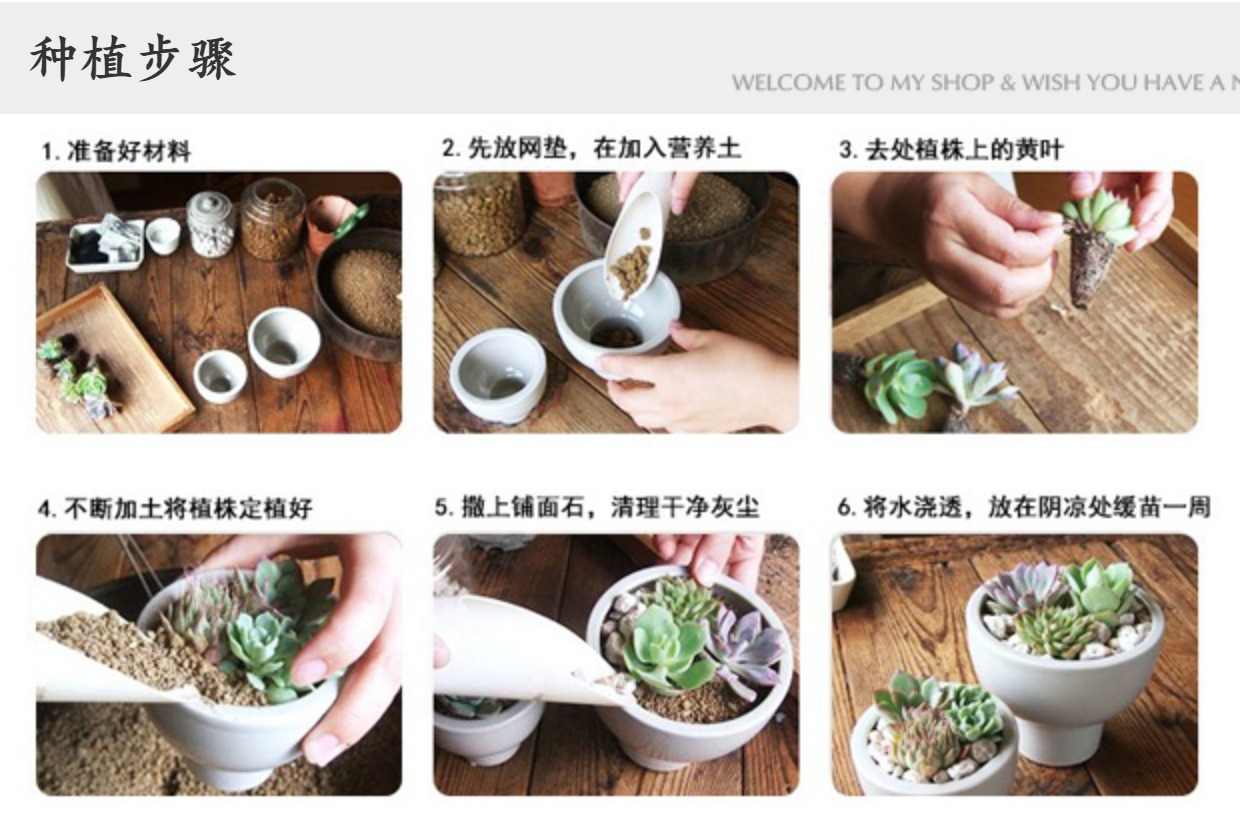 种植步骤

WELCOME TO MY SHOP & WISH YOU HAVE A N

1. 准备好材料

2. 先放网垫，在加入营养土

3. 去处植株上的黄叶

4. 不断加土将植株定植好

5. 撒上铺面石，清理干净灰尘

6. 将水浇透，放在阴凉处缓苗一周