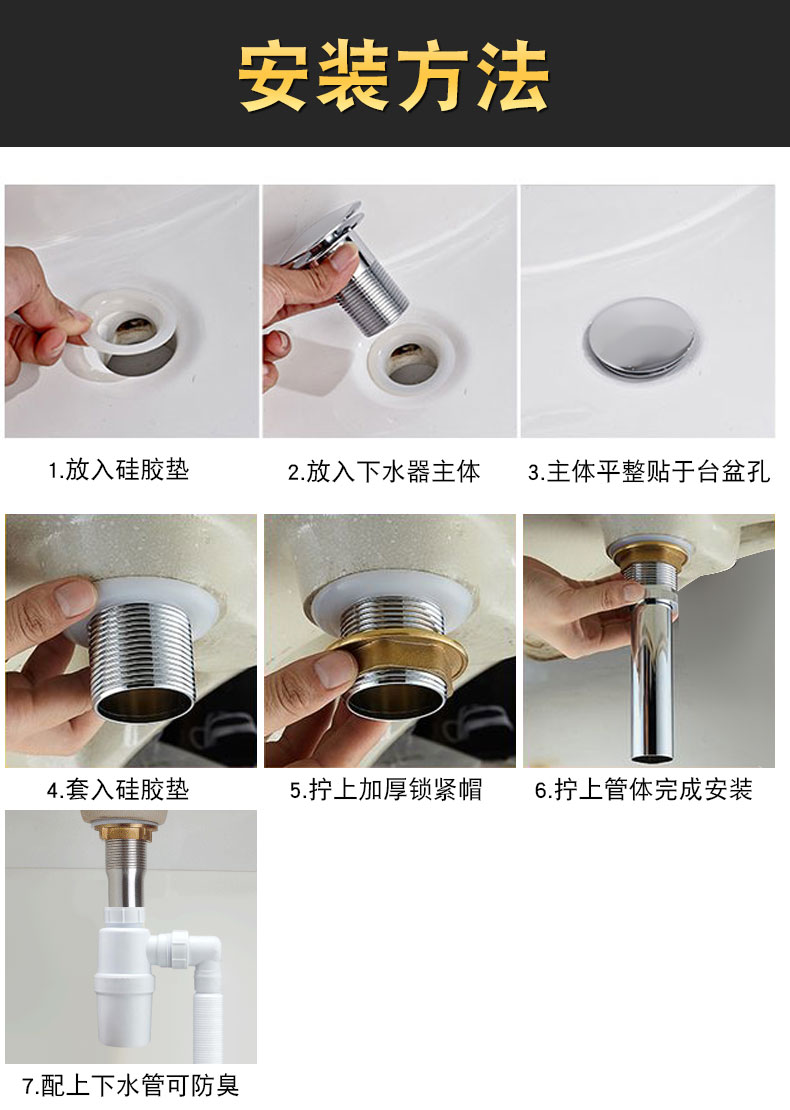 安装方法

1.放入硅胶垫

2.放入下水器主体

3.主体平整贴于台盆孔

4.套入硅胶垫

5.拧上加厚锁紧帽

6.拧上管体完成安装

7.配上下水管可防臭