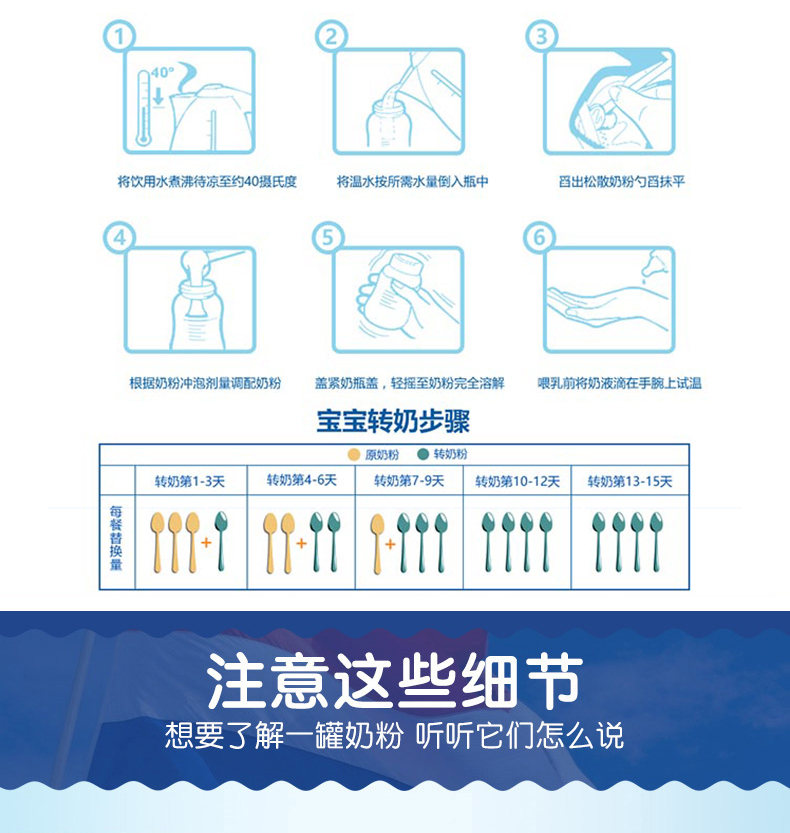 1
40°
将饮用水煮沸待凉至约40摄氏度

2
将温水按所需水量倒入瓶中

3
舀出松散奶粉勺舀抹平

4
根据奶粉冲泡剂量调配奶粉

5
盖紧奶瓶盖，轻摇至奶粉完全溶解

6
喂乳前将奶液滴在手腕上试温

宝宝转奶步骤

原奶粉　转奶粉

| | 转奶第1-3天 | 转奶第4-6天 | 转奶第7-9天 | 转奶第10-12天 | 转奶第13-15天 |
|---|---|---|---|---|---|
| 每餐替换量 | + | + | + | | |

注意这些细节
想要了解一罐奶粉 听听它们怎么说