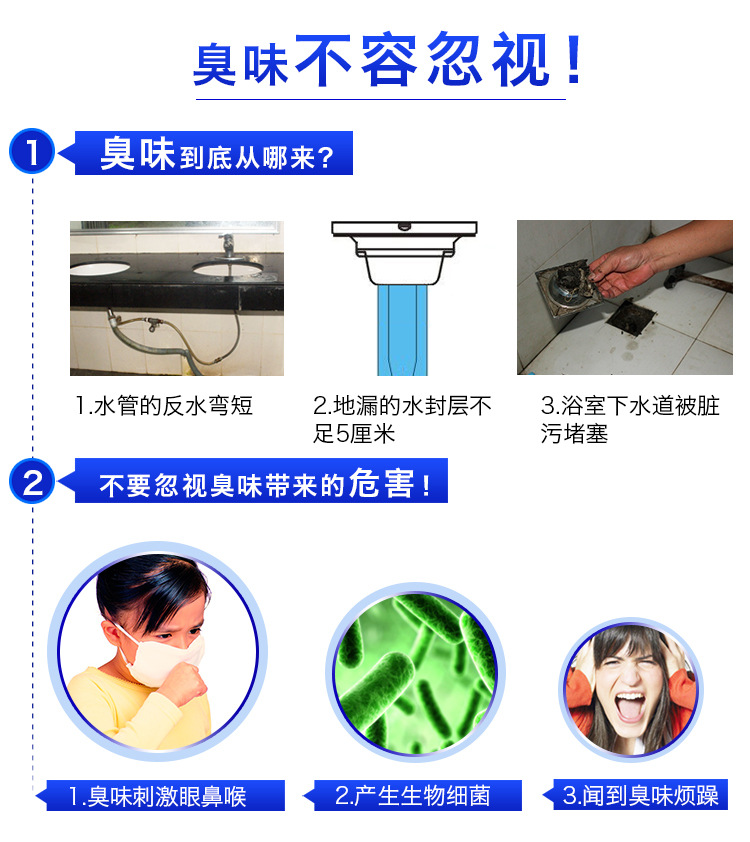 臭味不容忽视！

1 臭味到底从哪来？

1.水管的反水弯短

2.地漏的水封层不足5厘米

3.浴室下水道被脏污堵塞

2 不要忽视臭味带来的危害！

1.臭味刺激眼鼻喉

2.产生生物细菌

3.闻到臭味烦躁