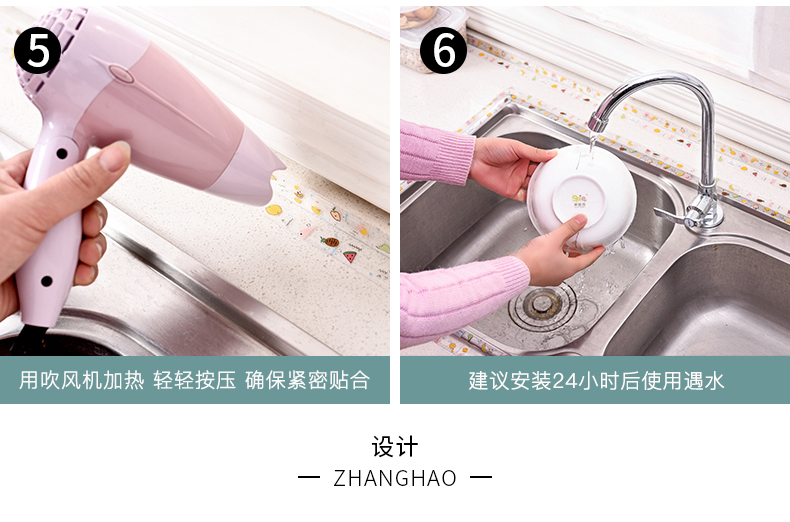 5

用吹风机加热 轻轻按压 确保紧密贴合

6

建议安装24小时后使用遇水

设计

— ZHANGHAO —