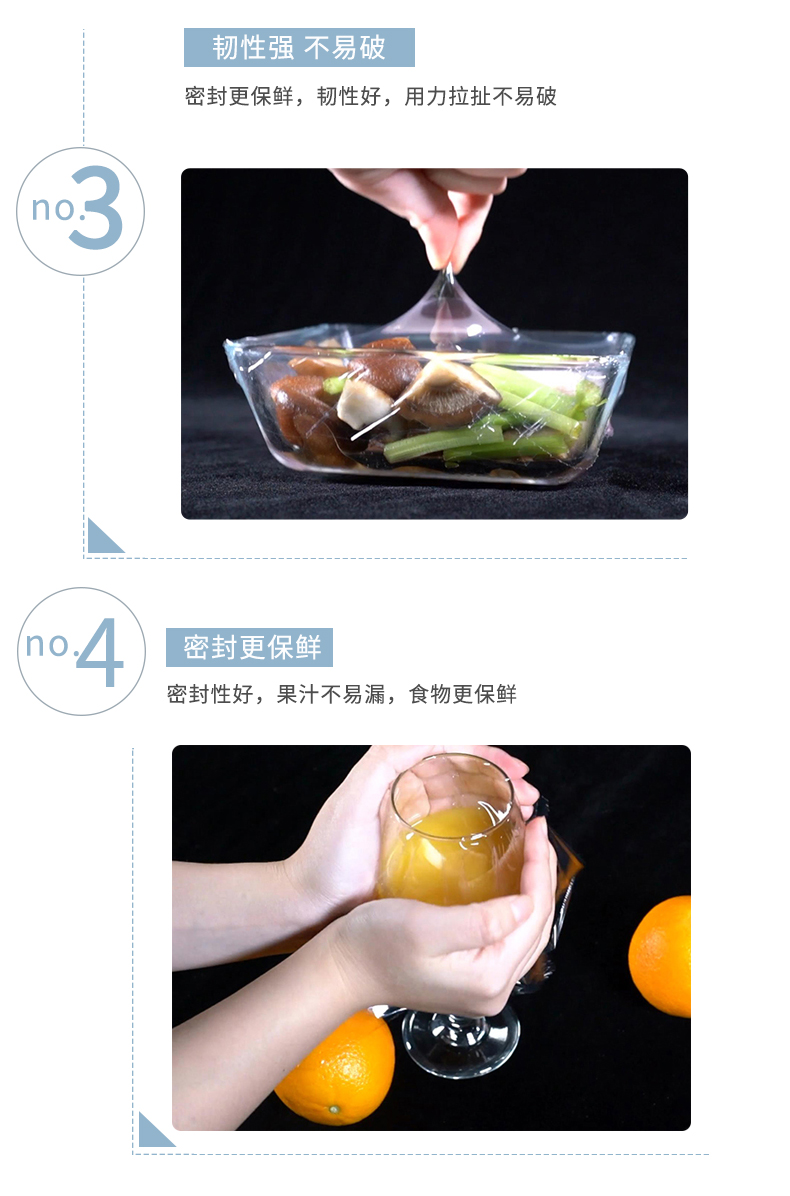 韧性强 不易破

密封更保鲜，韧性好，用力拉扯不易破

no.3

no.4

密封更保鲜

密封性好，果汁不易漏，食物更保鲜