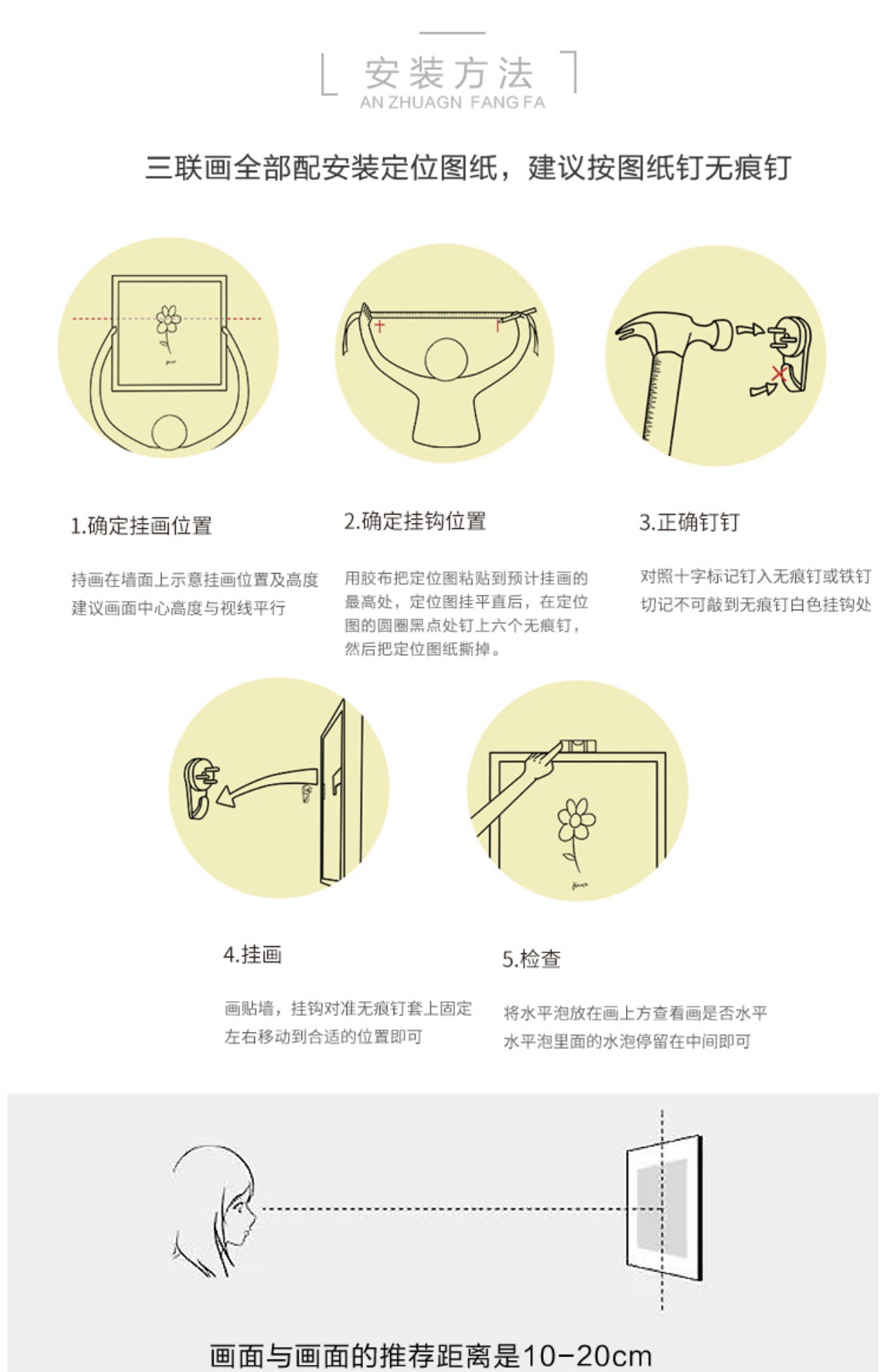 安装方法
AN ZHUAGN FANG FA

三联画全部配安装定位图纸，建议按图纸钉无痕钉

1.确定挂画位置

持画在墙面上示意挂画位置及高度
建议画面中心高度与视线平行

2.确定挂钩位置

用胶布把定位图粘贴到预计挂画的最高处，定位图挂平直后，在定位图的圆圈黑点处钉上六个无痕钉，然后把定位图纸撕掉。

3.正确钉钉

对照十字标记钉入无痕钉或铁钉
切记不可敲到无痕钉白色挂钩处

4.挂画

画贴墙，挂钩对准无痕钉套上固定
左右移动到合适的位置即可

5.检查

将水平泡放在画上方查看画是否水平
水平泡里面的水泡停留在中间即可

画面与画面的推荐距离是10-20cm