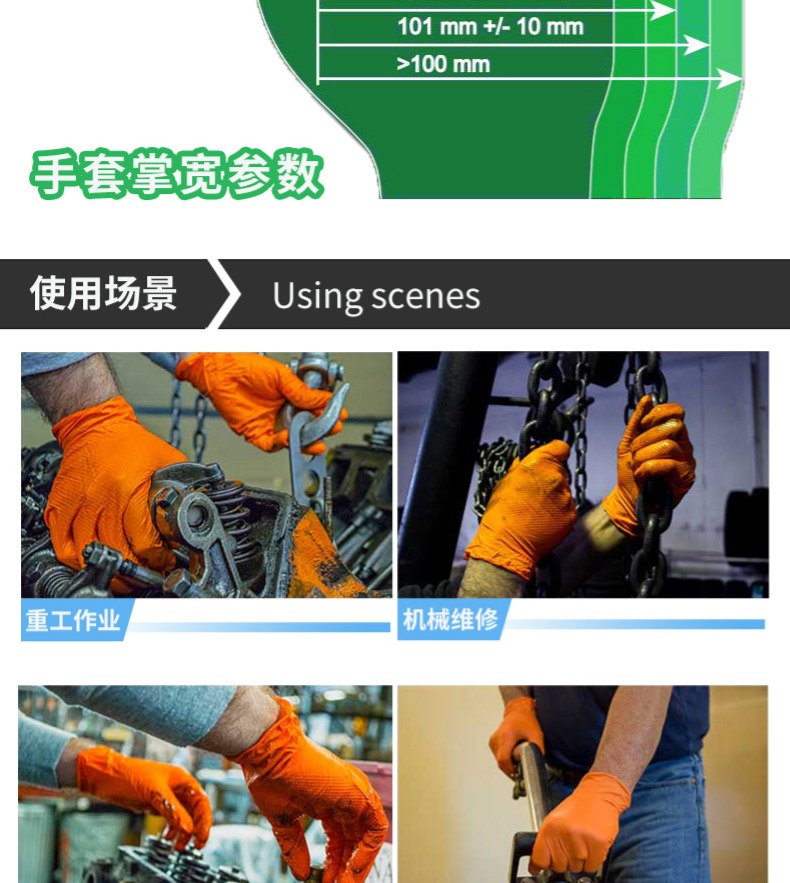 101 mm +/- 10 mm

>100 mm

手套掌宽参数

使用场景

Using scenes

重工作业

机械维修