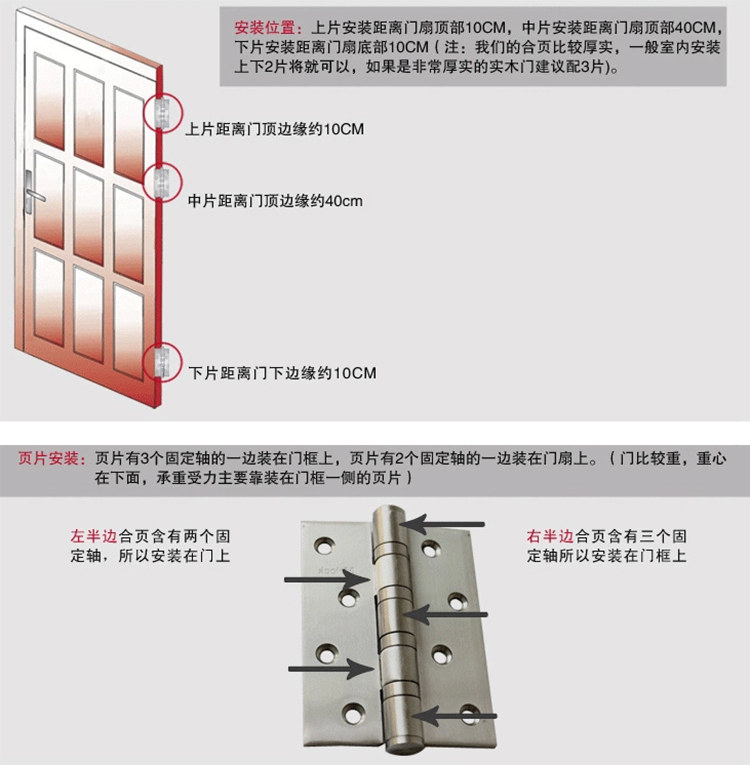 安装位置：上片安装距离门扇顶部10CM，中片安装距离门扇顶部40CM，下片安装距离门扇底部10CM（注：我们的合页比较厚实，一般室内安装上下2片将就可以，如果是非常厚实的实木门建议配3片）。

上片距离门顶边缘约10CM

中片距离门顶边缘约40cm

下片距离门下边缘约10CM

页片安装：页片有3个固定轴的一边装在门框上，页片有2个固定轴的一边装在门扇上。（门比较重，重心在下面，承重受力主要靠装在门框一侧的页片）

左半边合页含有两个固定轴，所以安装在门上

右半边合页含有三个固定轴所以安装在门框上