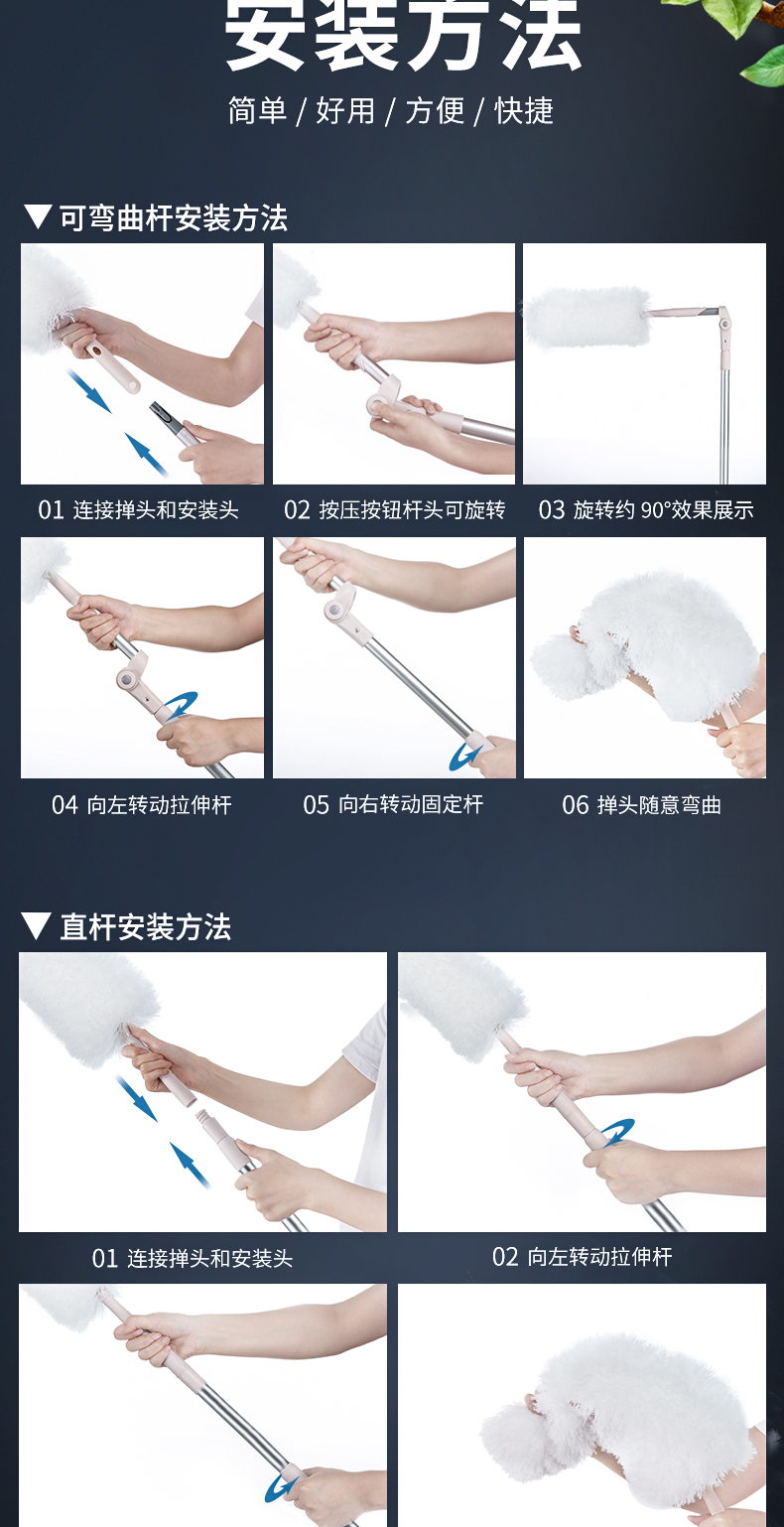 安装方法

简单 / 好用 / 方便 / 快捷

▼ 可弯曲杆安装方法

01 连接掸头和安装头

02 按压按钮杆头可旋转

03 旋转约 90°效果展示

04 向左转动拉伸杆

05 向右转动固定杆

06 掸头随意弯曲

▼ 直杆安装方法

01 连接掸头和安装头

02 向左转动拉伸杆