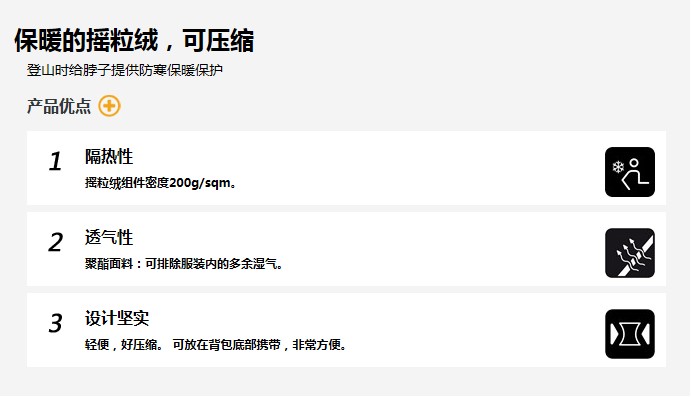 保暖的摇粒绒，可压缩

登山时给脖子提供防寒保暖保护

产品优点

1

隔热性

摇粒绒组件密度200g/sqm。

2

透气性

聚酯面料：可排除服装内的多余湿气。

3

设计坚实

轻便，好压缩。 可放在背包底部携带，非常方便。