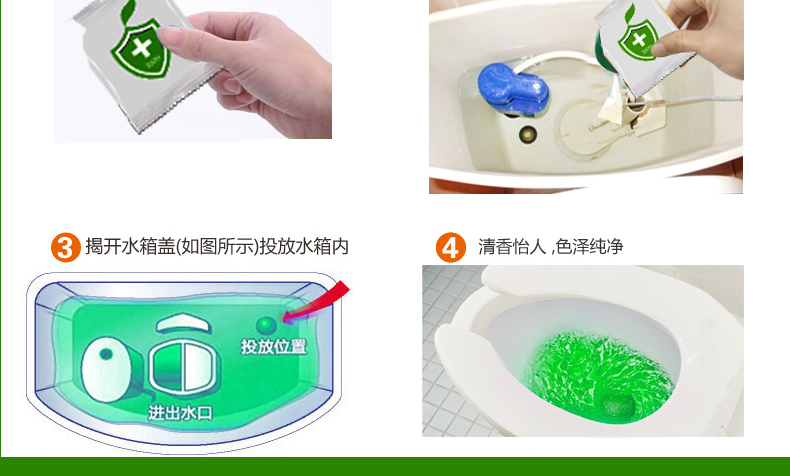 3 揭开水箱盖(如图所示)投放水箱内

投放位置

进出水口

4 清香怡人 ,色泽纯净