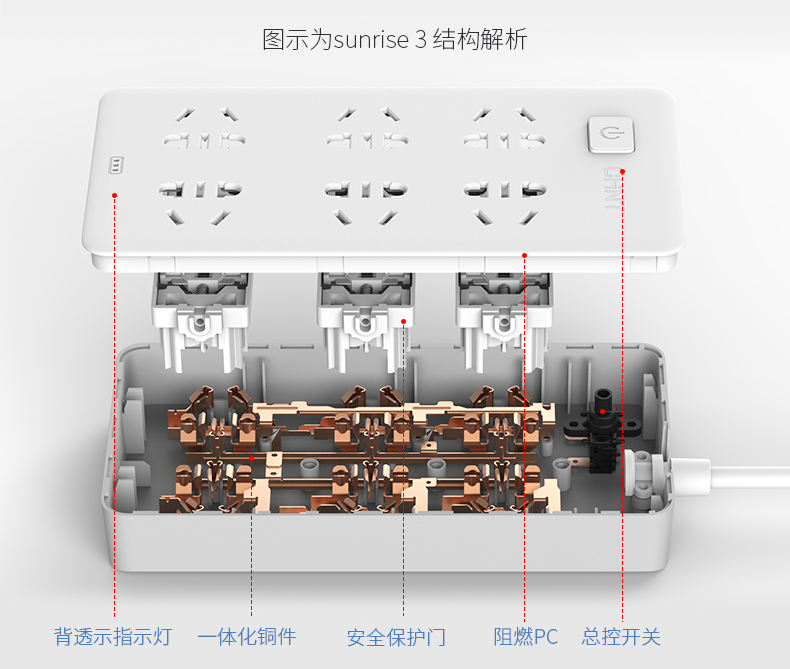 图示为sunrise 3 结构解析

CHNT

背透示指示灯 一体化铜件 安全保护门 阻燃PC 总控开关