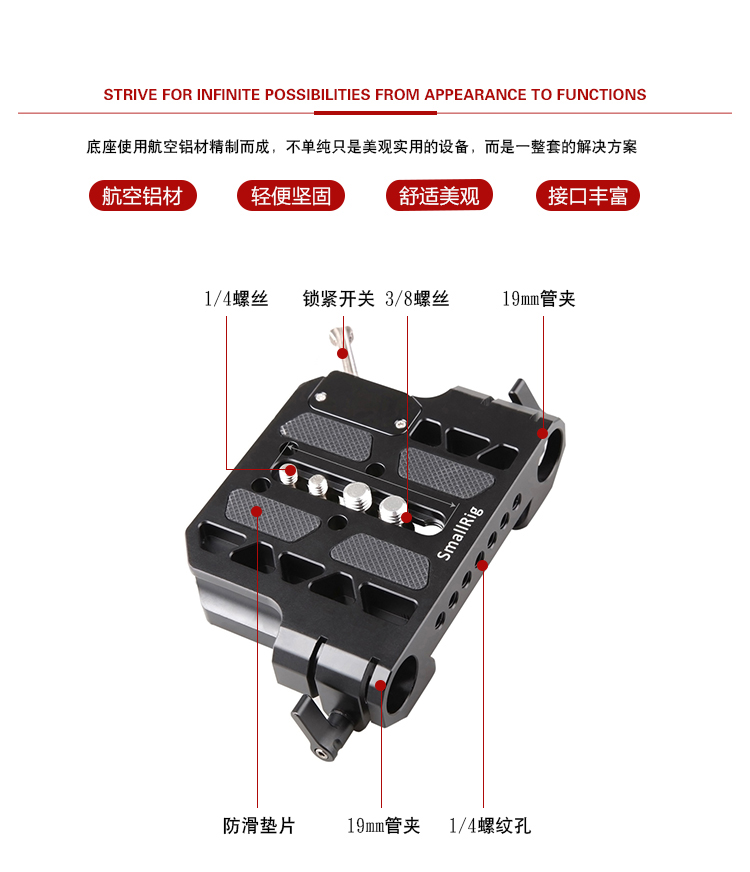 STRIVE FOR INFINITE POSSIBILITIES FROM APPEARANCE TO FUNCTIONS

底座使用航空铝材精制而成，不单纯只是美观实用的设备，而是一整套的解决方案

航空铝材　轻便坚固　舒适美观　接口丰富

1/4螺丝　锁紧开关　3/8螺丝　19mm管夹

SmallRig

防滑垫片　19mm管夹　1/4螺纹孔