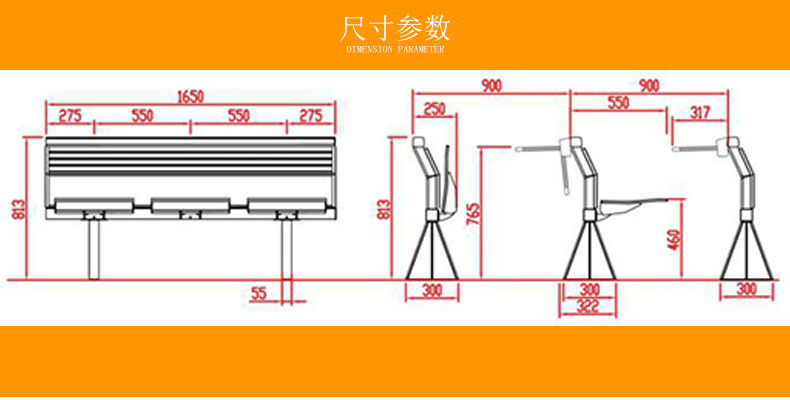 尺寸参数
DIMENSION PARAMETER

1650
275 550 550 275
813
55

900 900
250 550 317
813 765 460
300 300 322 300