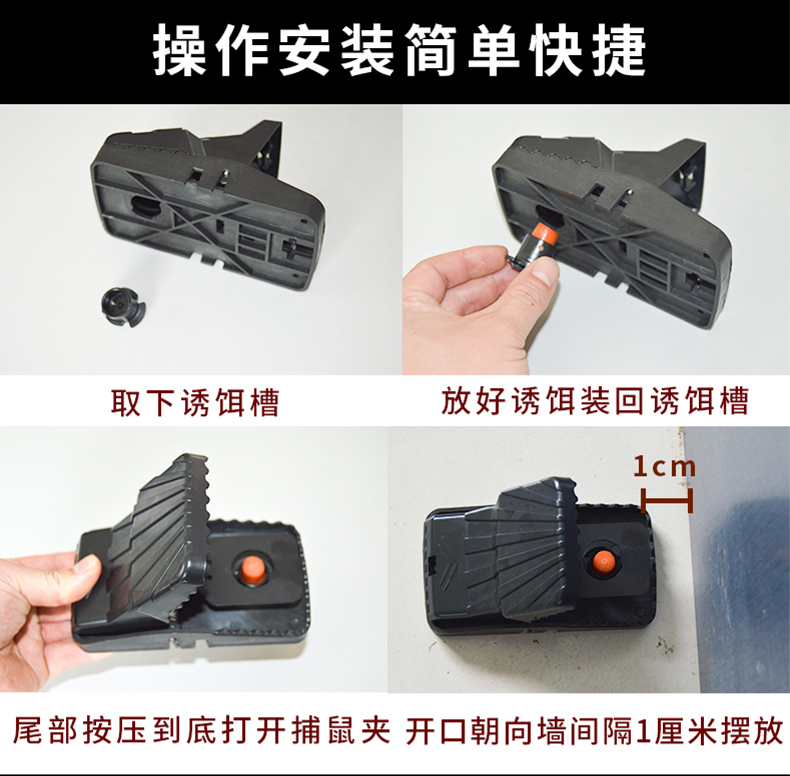 操作安装简单快捷

取下诱饵槽

放好诱饵装回诱饵槽

1cm

尾部按压到底打开捕鼠夹

开口朝向墙间隔1厘米摆放