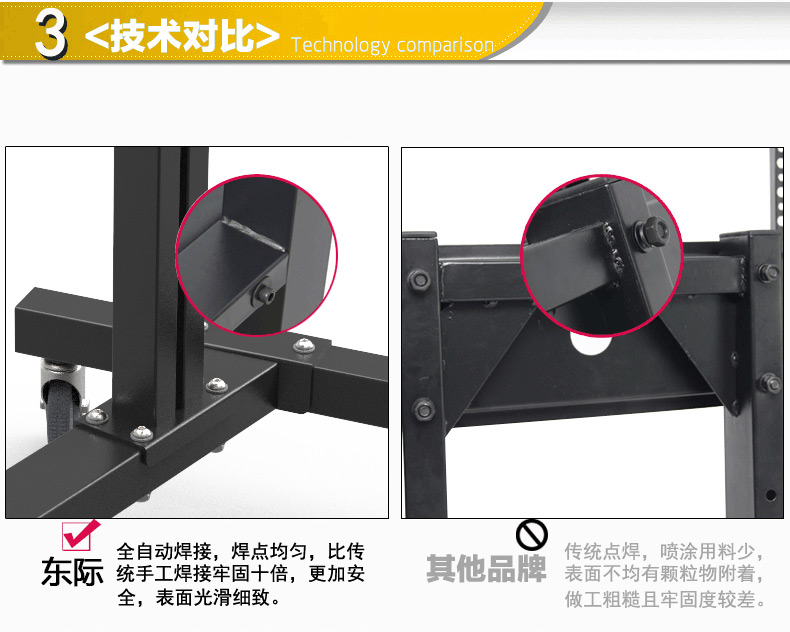 3 <技术对比> Technology comparison

东际

全自动焊接，焊点均匀，比传统手工焊接牢固十倍，更加安全，表面光滑细致。

其他品牌

传统点焊，喷涂用料少，表面不均有颗粒物附着，做工粗糙且牢固度较差。