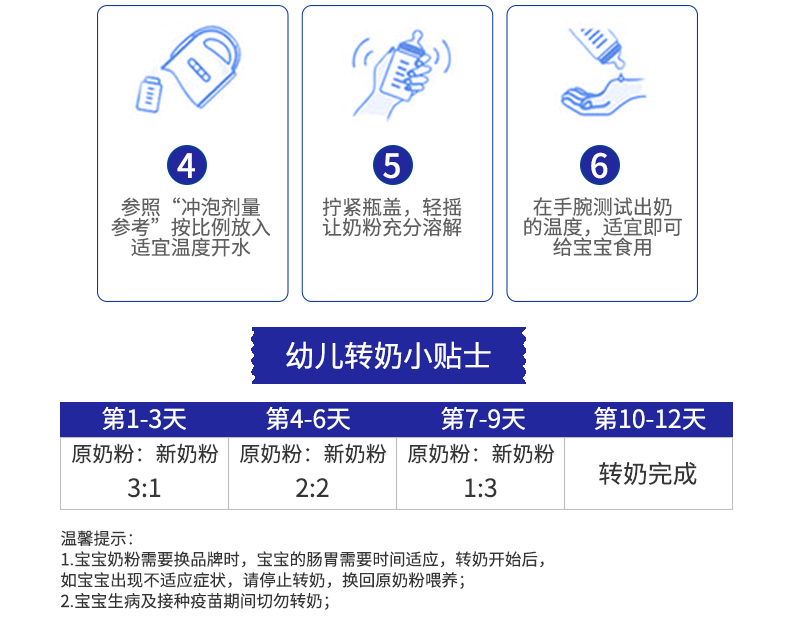 4
参照“冲泡剂量参考”按比例放入适宜温度开水

5
拧紧瓶盖，轻摇让奶粉充分溶解

6
在手腕测试出奶的温度，适宜即可给宝宝食用

幼儿转奶小贴士

| 第1-3天 | 第4-6天 | 第7-9天 | 第10-12天 |
|---|---|---|---|
| 原奶粉：新奶粉 3:1 | 原奶粉：新奶粉 2:2 | 原奶粉：新奶粉 1:3 | 转奶完成 |

温馨提示：
1.宝宝奶粉需要换品牌时，宝宝的肠胃需要时间适应，转奶开始后，如宝宝出现不适应症状，请停止转奶，换回原奶粉喂养；
2.宝宝生病及接种疫苗期间切勿转奶；