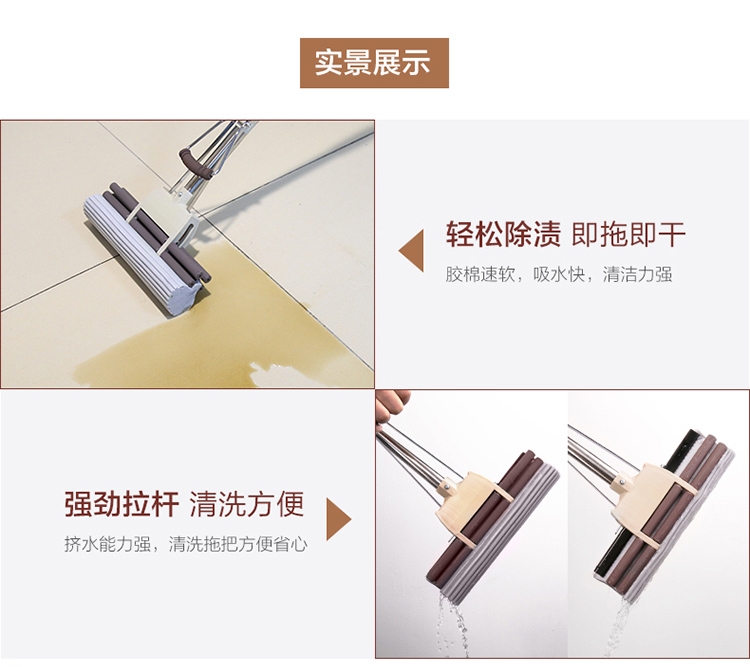 实景展示

轻松除渍 即拖即干
胶棉速软，吸水快，清洁力强

强劲拉杆 清洗方便
挤水能力强，清洗拖把方便省心