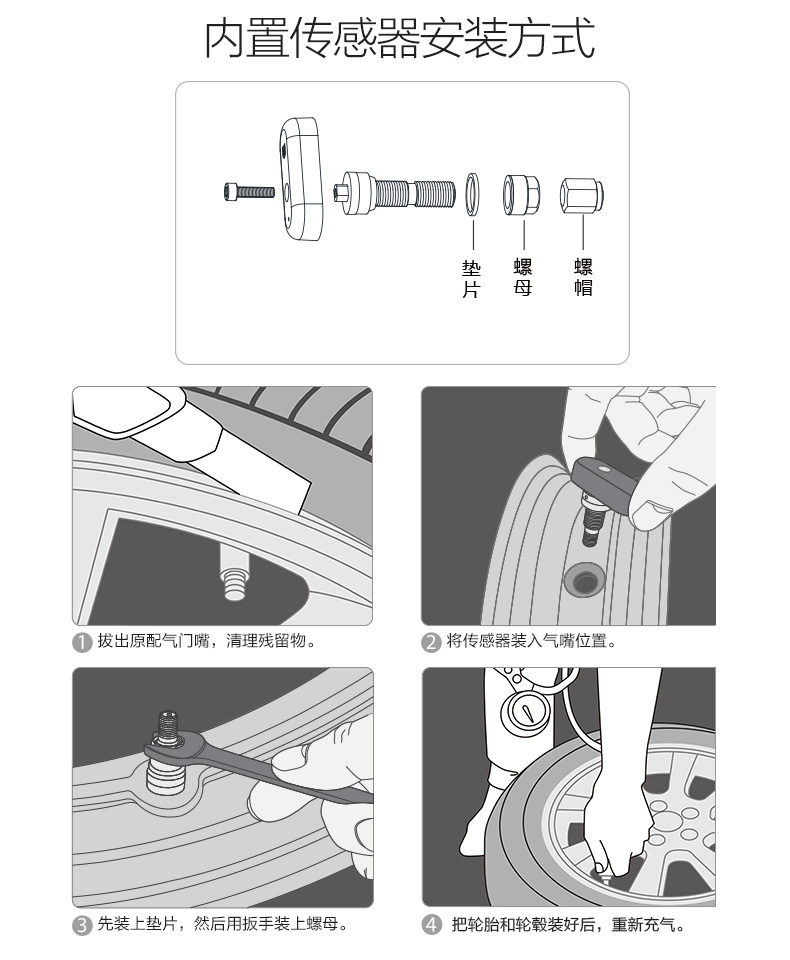 内置传感器安装方式

垫片

螺母

螺帽

1 拔出原配气门嘴，清理残留物。

2 将传感器装入气嘴位置。

3 先装上垫片，然后用扳手装上螺母。

4 把轮胎和轮毂装好后，重新充气。