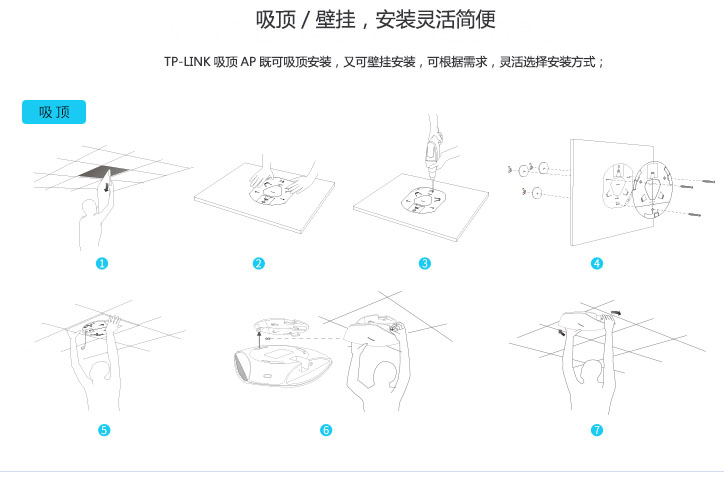 吸顶 / 壁挂，安装灵活简便

TP-LINK 吸顶 AP 既可吸顶安装，又可壁挂安装，可根据需求，灵活选择安装方式；

吸顶

1

2

3

4

5

6

7