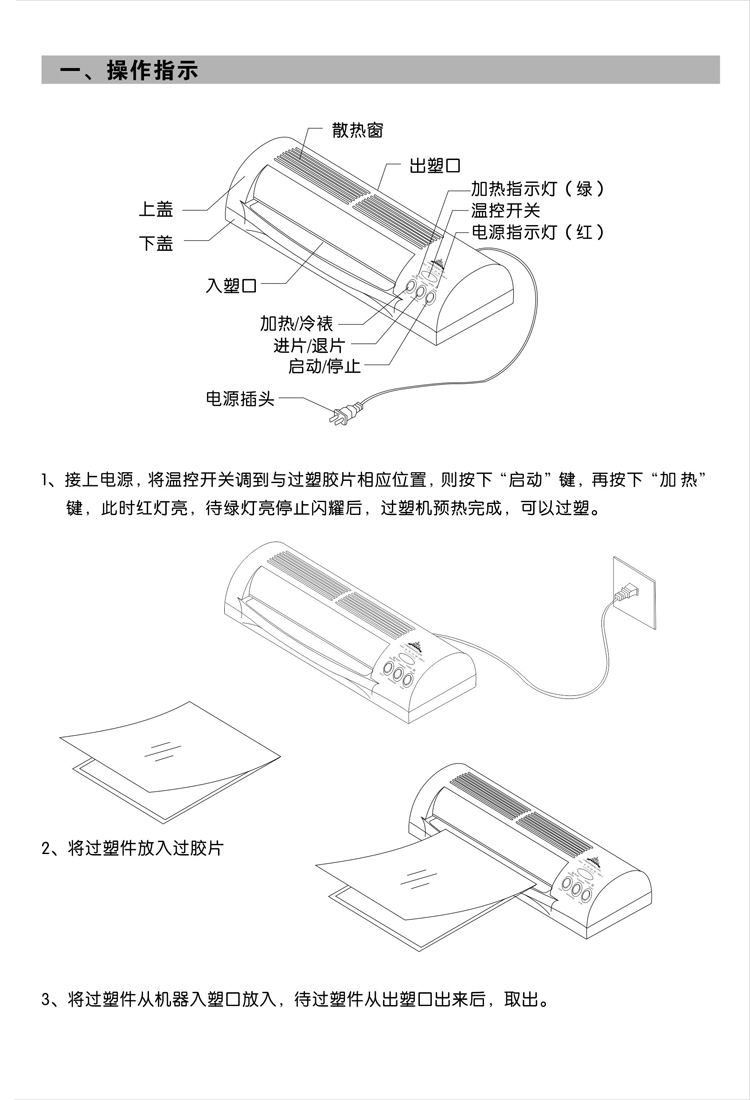 一、操作指示

散热窗
出塑口
加热指示灯（绿）
温控开关
电源指示灯（红）
上盖
下盖
入塑口
加热/冷裱
进片/退片
启动/停止
电源插头

1、接上电源，将温控开关调到与过塑胶片相应位置，则按下“启动”键，再按下“加 热”键，此时红灯亮，待绿灯亮停止闪耀后，过塑机预热完成，可以过塑。

2、将过塑件放入过胶片

3、将过塑件从机器入塑口放入，待过塑件从出塑口出来后，取出。