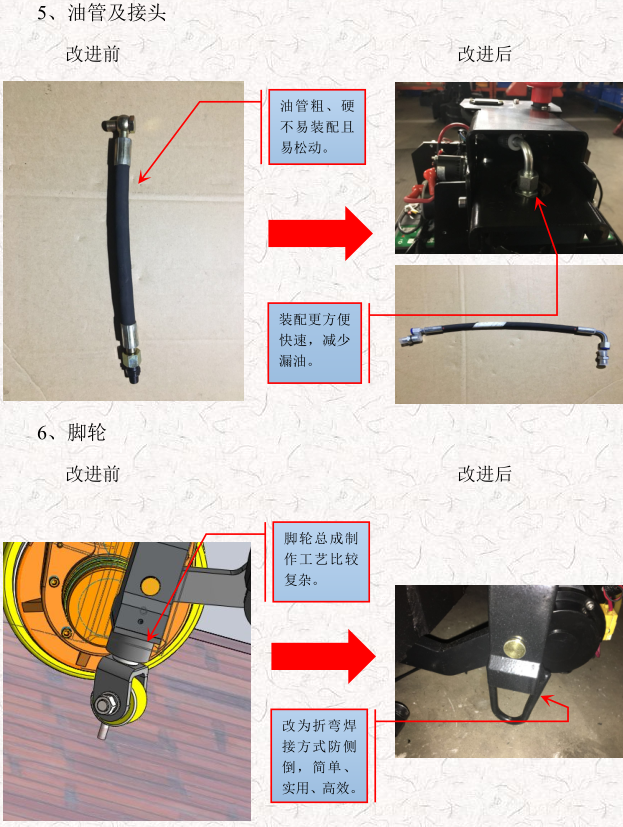 5、油管及接头

改进前

改进后

油管粗、硬不易装配且易松动。

装配更方便快速，减少漏油。

6、脚轮

改进前

改进后

脚轮总成制作工艺比较复杂。

改为折弯焊接方式防侧倒，简单、实用、高效。