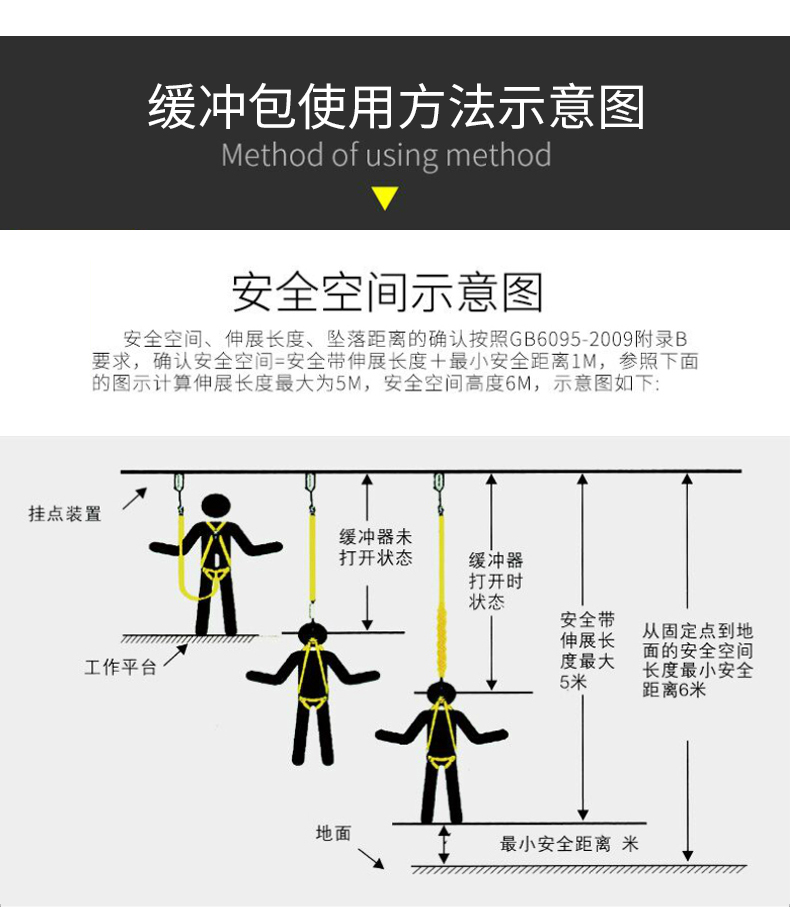 缓冲包使用方法示意图
Method of using method

安全空间示意图

安全空间、伸展长度、坠落距离的确认按照GB6095-2009附录B要求，确认安全空间=安全带伸展长度＋最小安全距离1M，参照下面的图示计算伸展长度最大为5M，安全空间高度6M，示意图如下:

挂点装置

工作平台

缓冲器未打开状态

缓冲器打开时状态

安全带伸展长度最大5米

从固定点到地面的安全空间长度最小安全距离6米

地面

最小安全距离 米